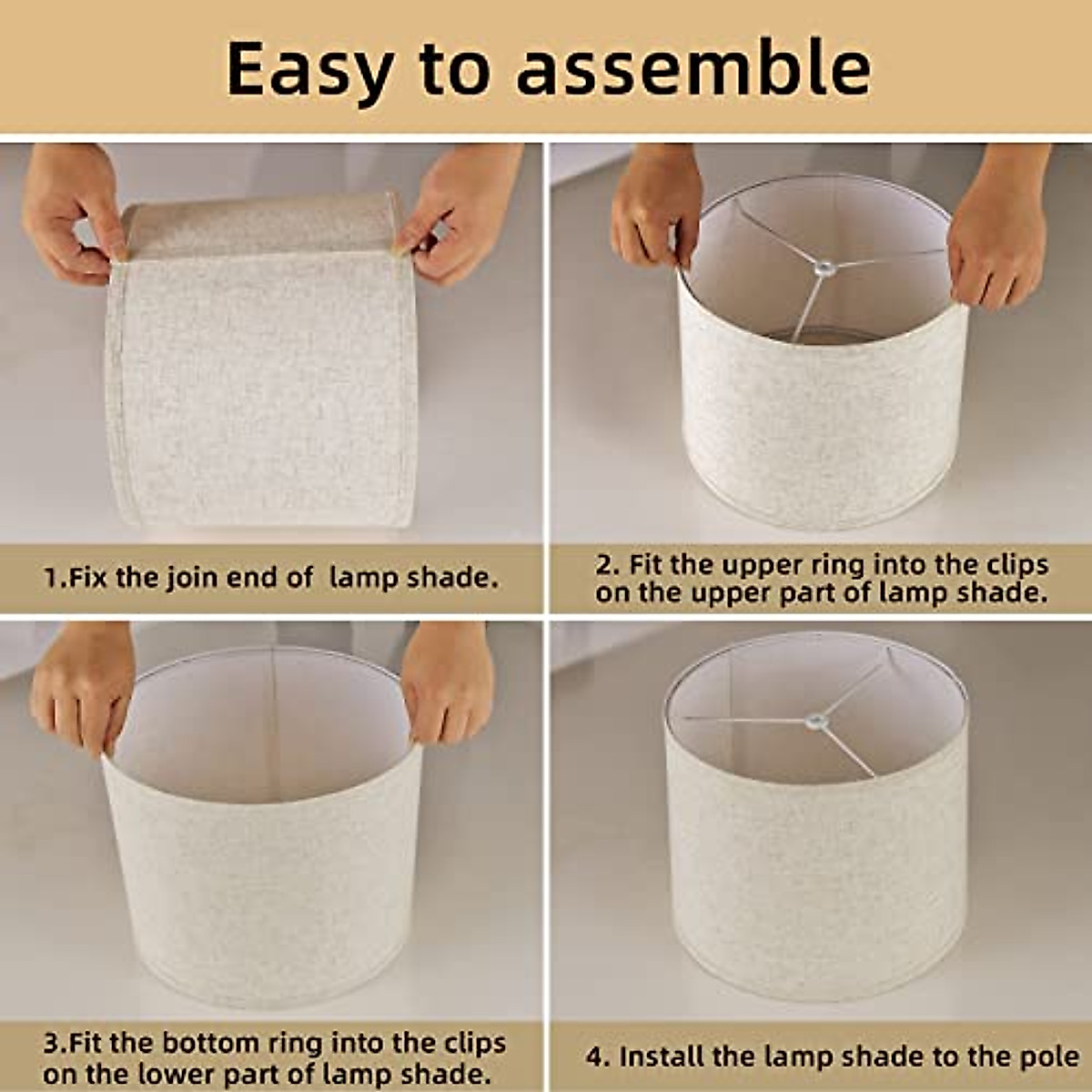 Easy to assemble

1.Fix the join end of lamp shade.

2. Fit the upper ring into the clips on the upper part of lamp shade.

3.Fit the bottom ring into the clips on the lower part of lamp shade.

4. Install the lamp shade to the pole