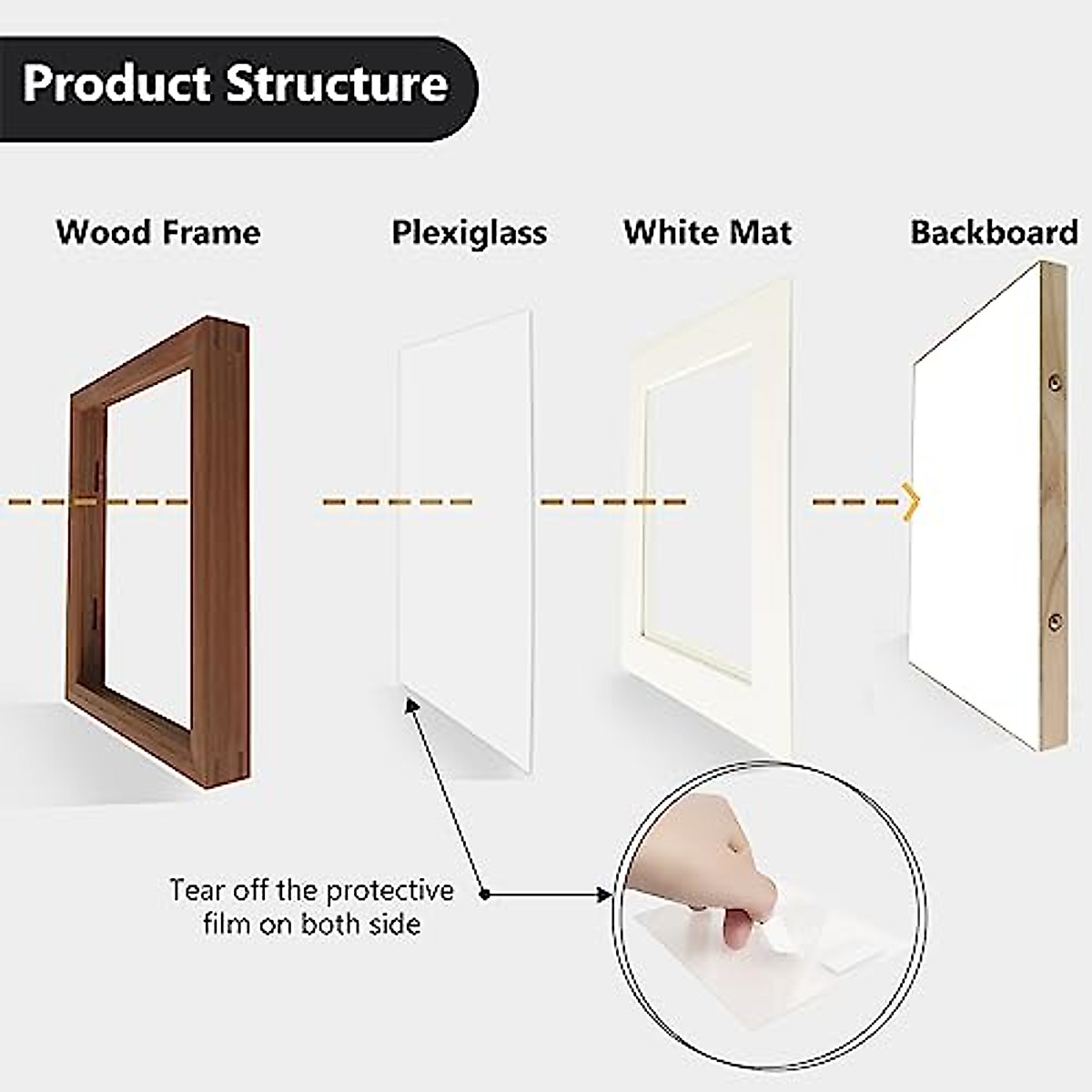 Product Structure

Wood Frame

Plexiglass

White Mat

Backboard

Tear off the protective film on both side