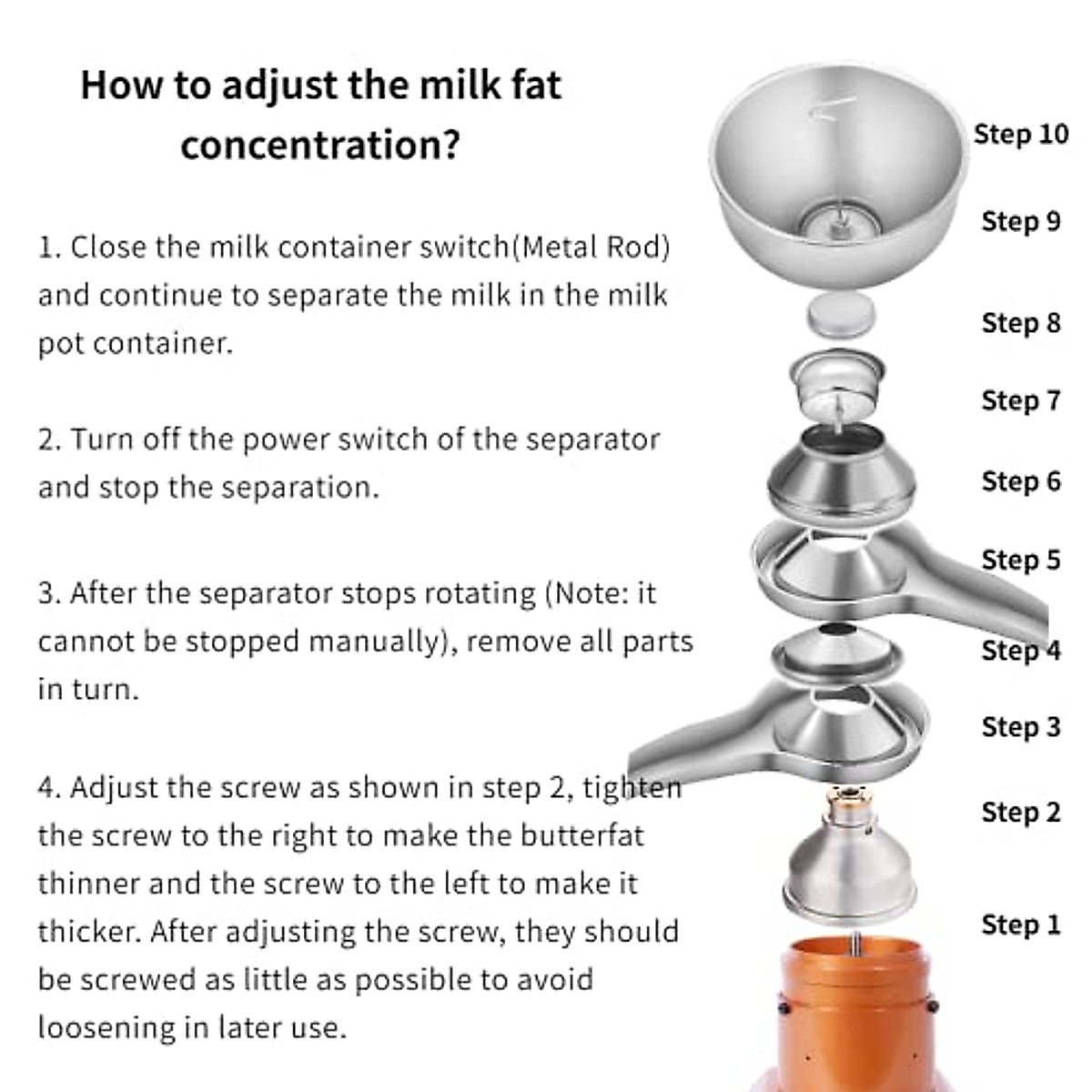 How to adjust the milk fat concentration?

1. Close the milk container switch(Metal Rod) and continue to separate the milk in the milk pot container.

2. Turn off the power switch of the separator and stop the separation.

3. After the separator stops rotating (Note: it cannot be stopped manually), remove all parts in turn.

4. Adjust the screw as shown in step 2, tighten the screw to the right to make the butterfat thinner and the screw to the left to make it thicker. After adjusting the screw, they should be screwed as little as possible to avoid loosening in later use.

Step 10
Step 9
Step 8
Step 7
Step 6
Step 5
Step 4
Step 3
Step 2
Step 1