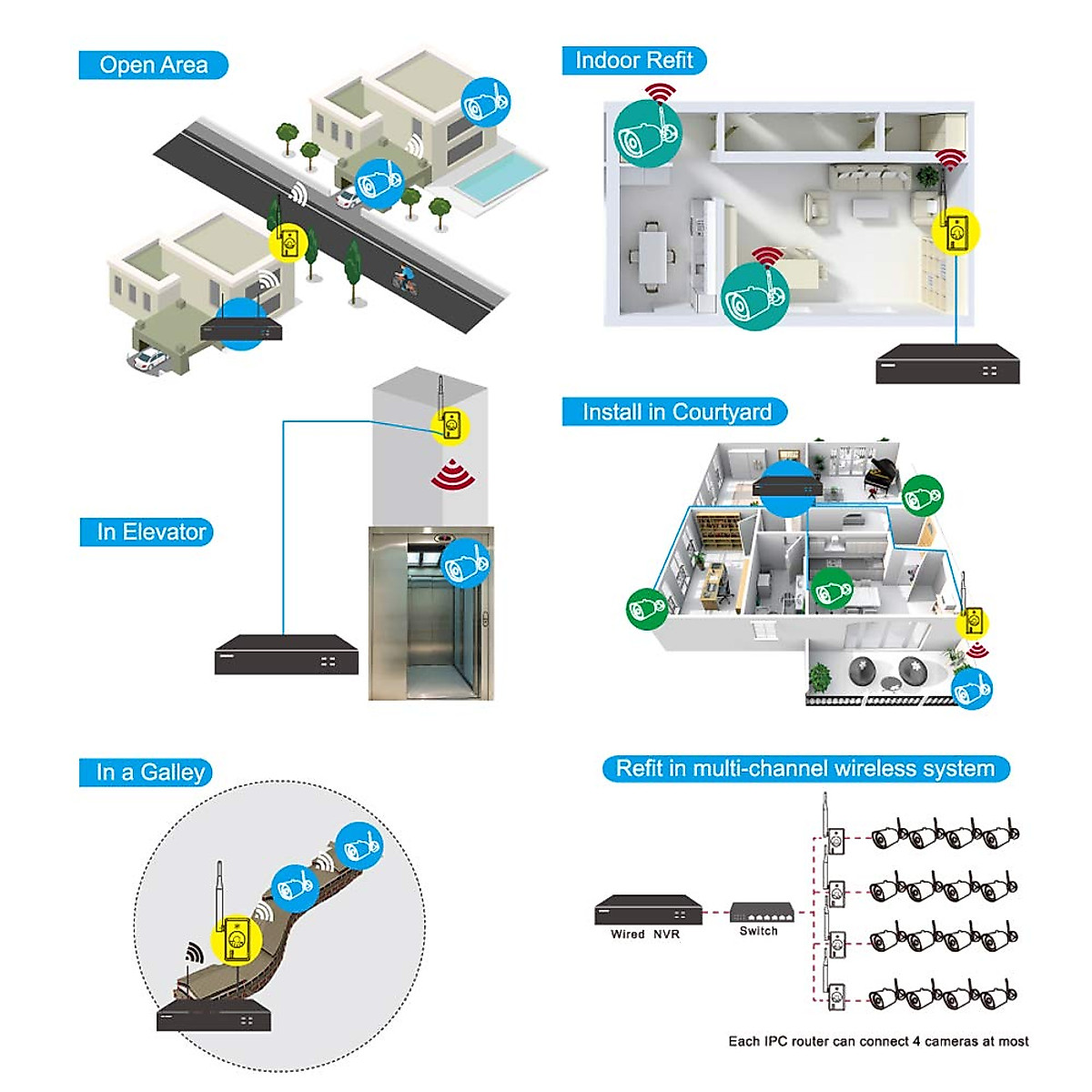 Open Area

Indoor Refit

In Elevator

Install in Courtyard

In a Galley

Refit in multi-channel wireless system

Wired NVR

Switch

Each IPC router can connect 4 cameras at most