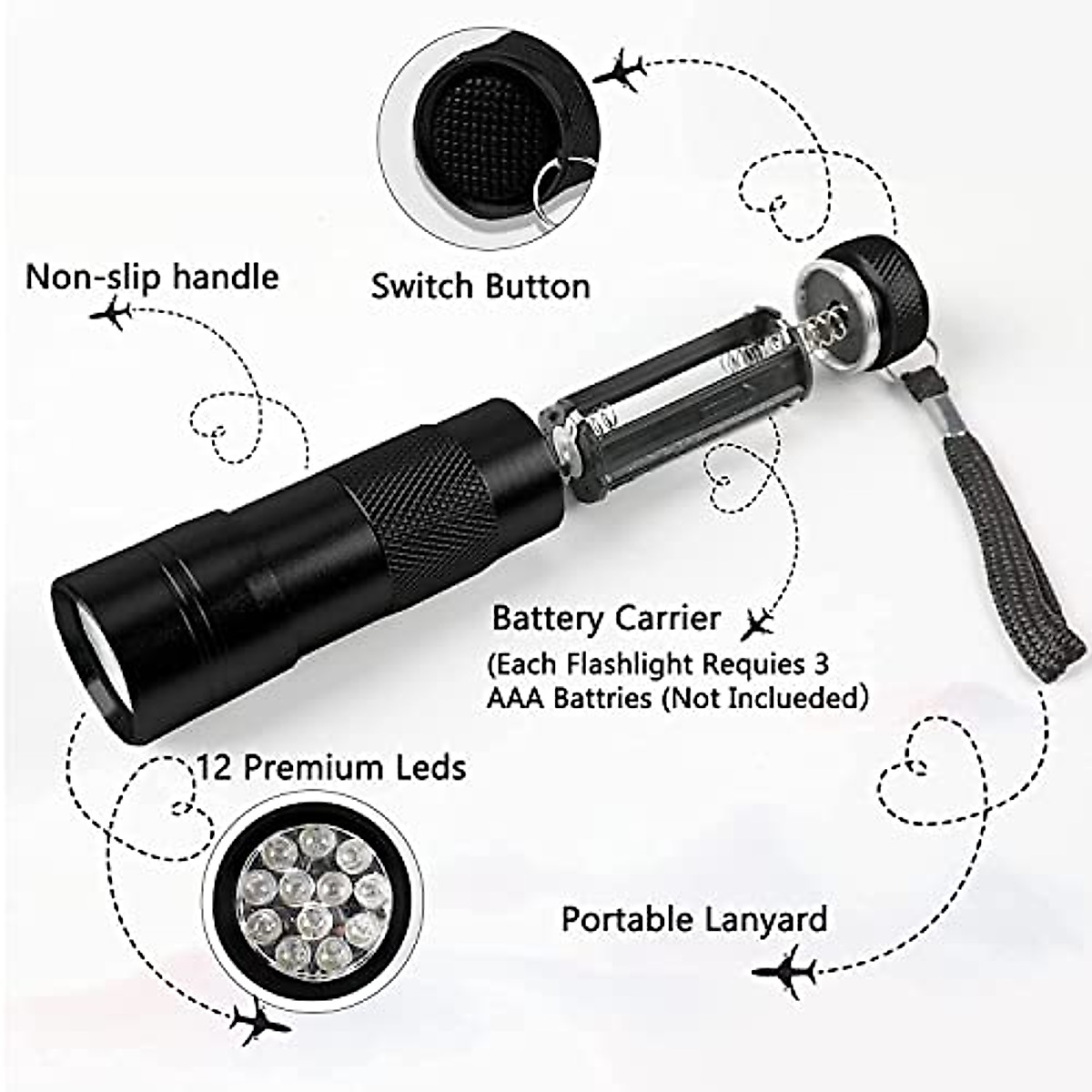 Non-slip handle

Switch Button

Battery Carrier
(Each Flashlight Requies 3 AAA Battries (Not Inclueded)

12 Premium Leds

Portable Lanyard