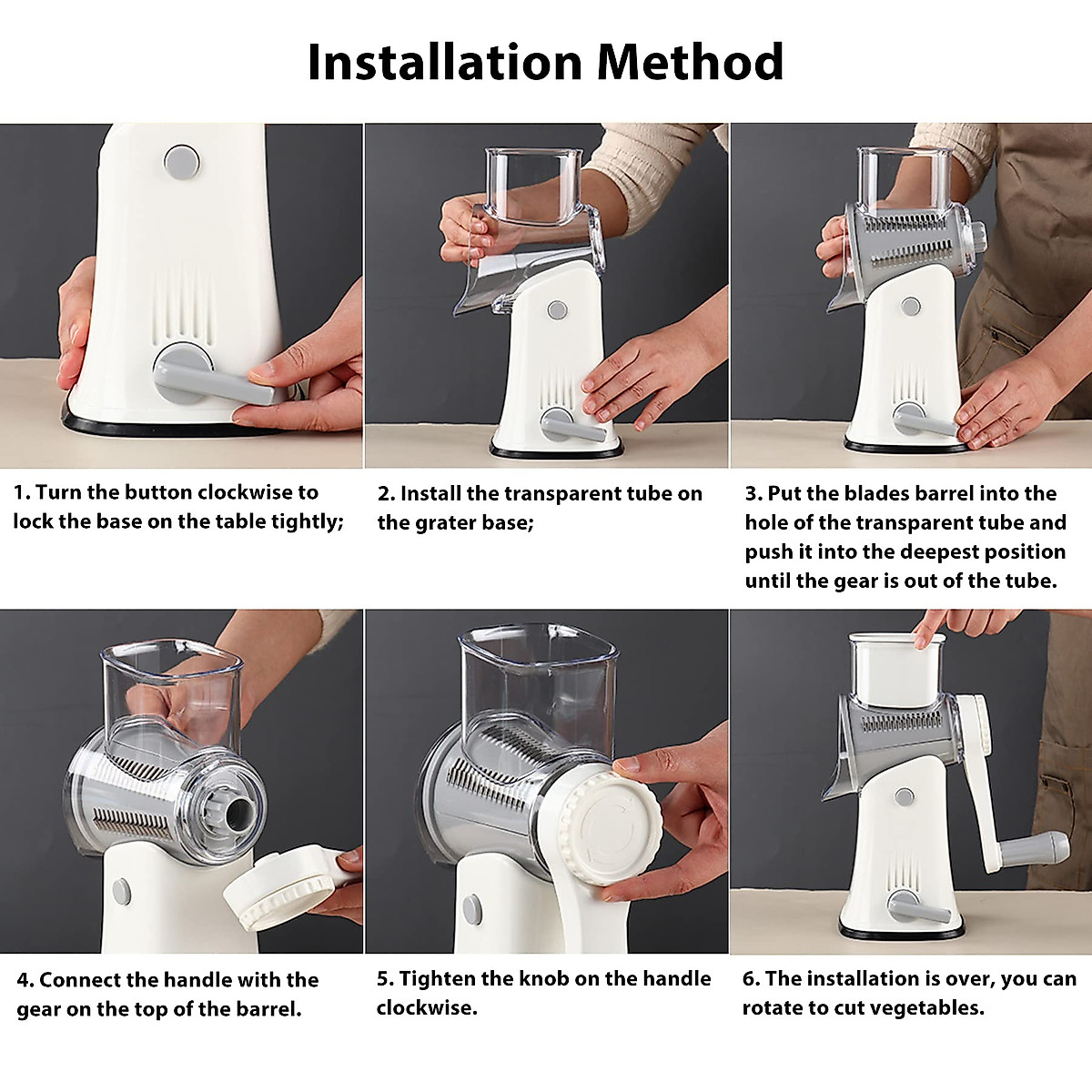 Installation Method

1. Turn the button clockwise to lock the base on the table tightly;

2. Install the transparent tube on the grater base;

3. Put the blades barrel into the hole of the transparent tube and push it into the deepest position until the gear is out of the tube.

4. Connect the handle with the gear on the top of the barrel.

5. Tighten the knob on the handle clockwise.

6. The installation is over, you can rotate to cut vegetables.