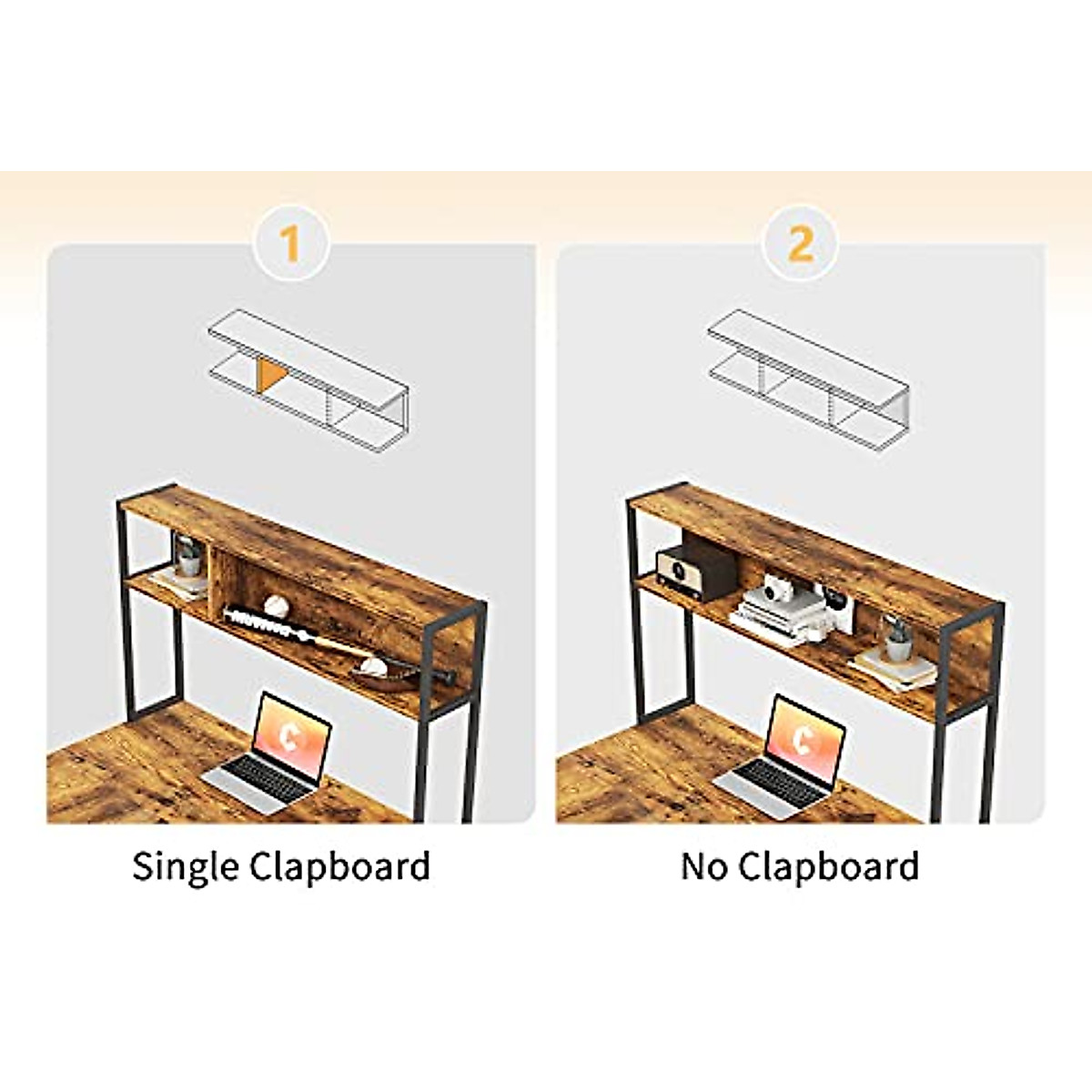 1

Single Clapboard

2

No Clapboard