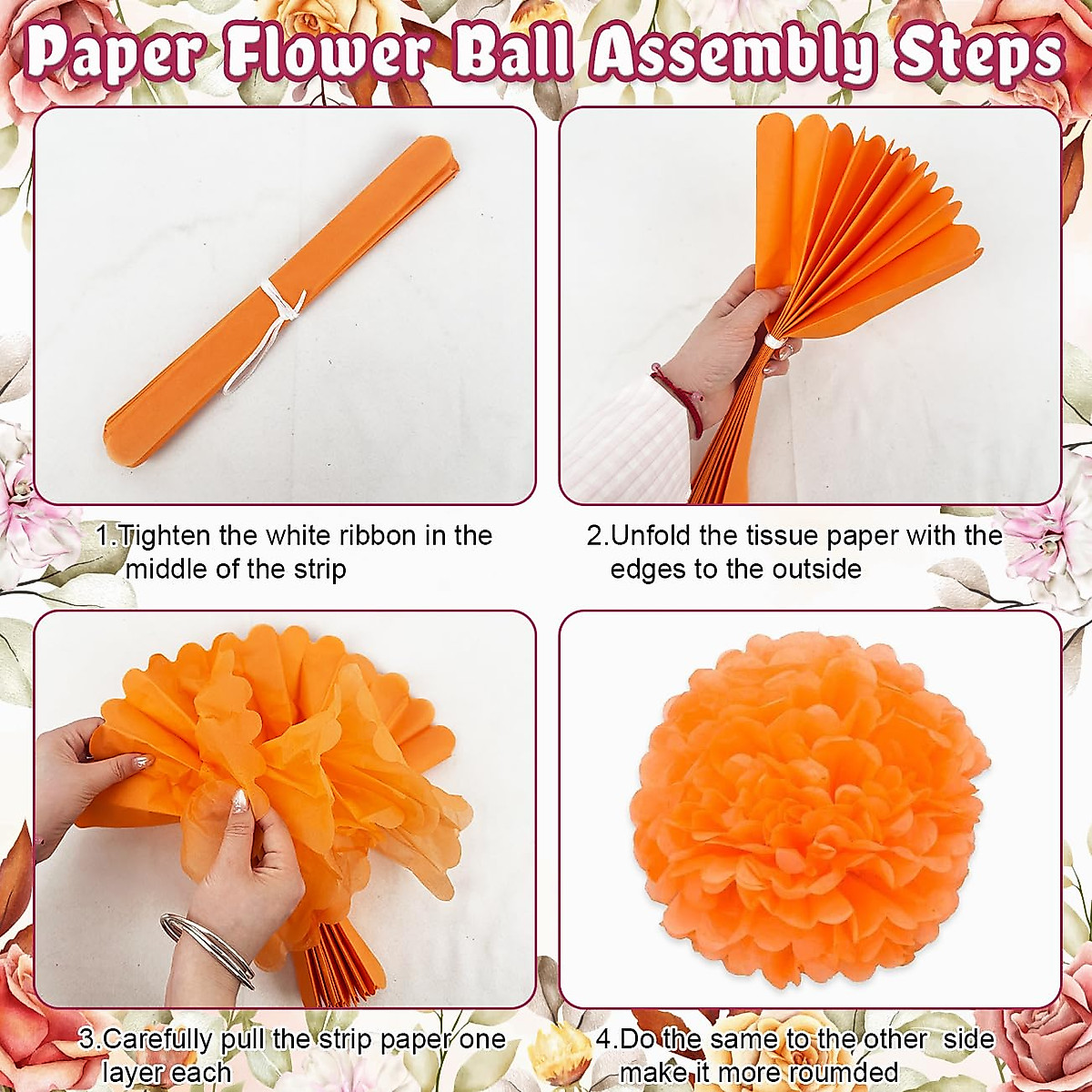 Paper Flower Ball Assembly Steps

1.Tighten the white ribbon in the middle of the strip

2.Unfold the tissue paper with the edges to the outside

3.Carefully pull the strip paper one layer each

4.Do the same to the other side make it more roumded