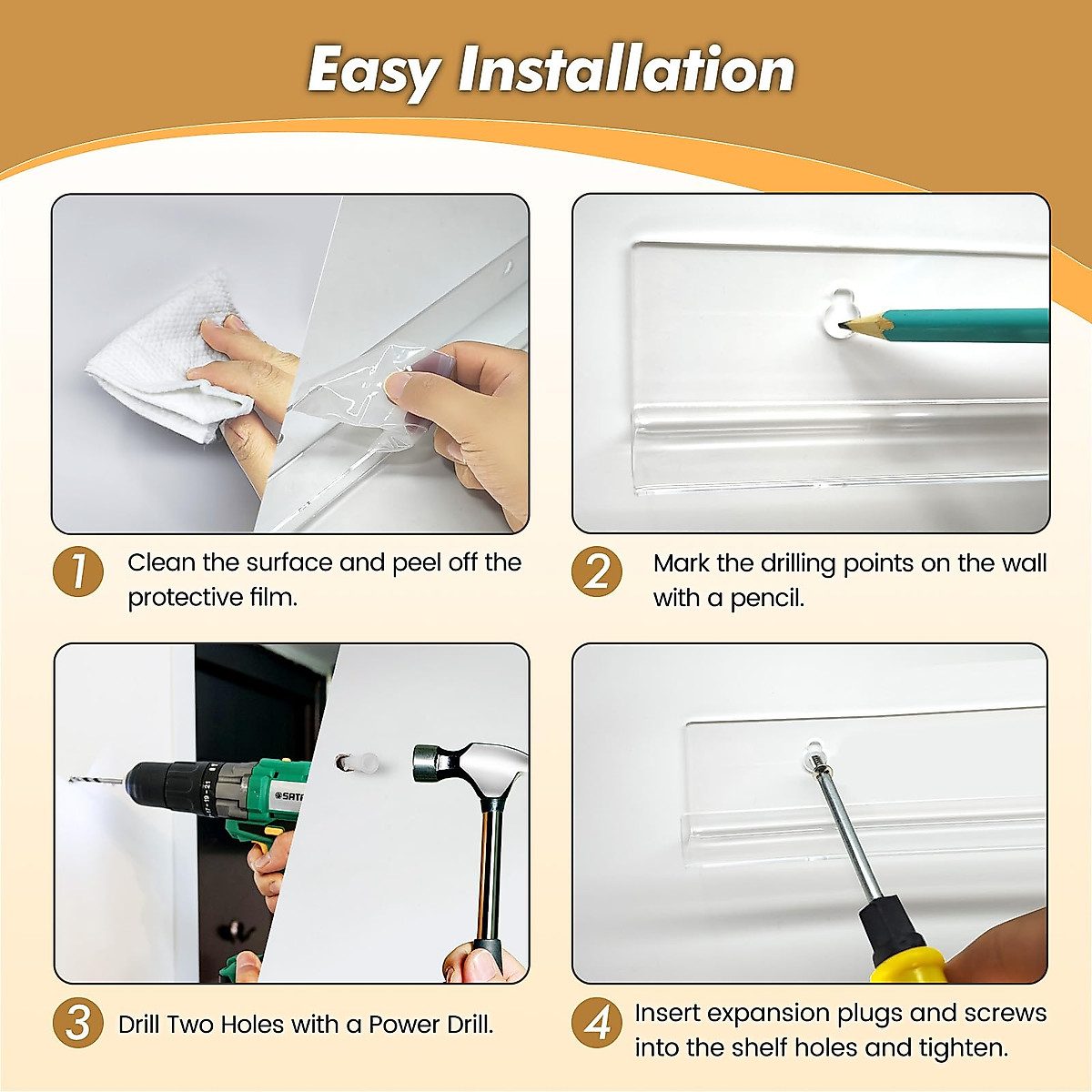 Easy Installation

1 Clean the surface and peel off the protective film.

2 Mark the drilling points on the wall with a pencil.

SATA

3 Drill Two Holes with a Power Drill.

4 Insert expansion plugs and screws into the shelf holes and tighten.