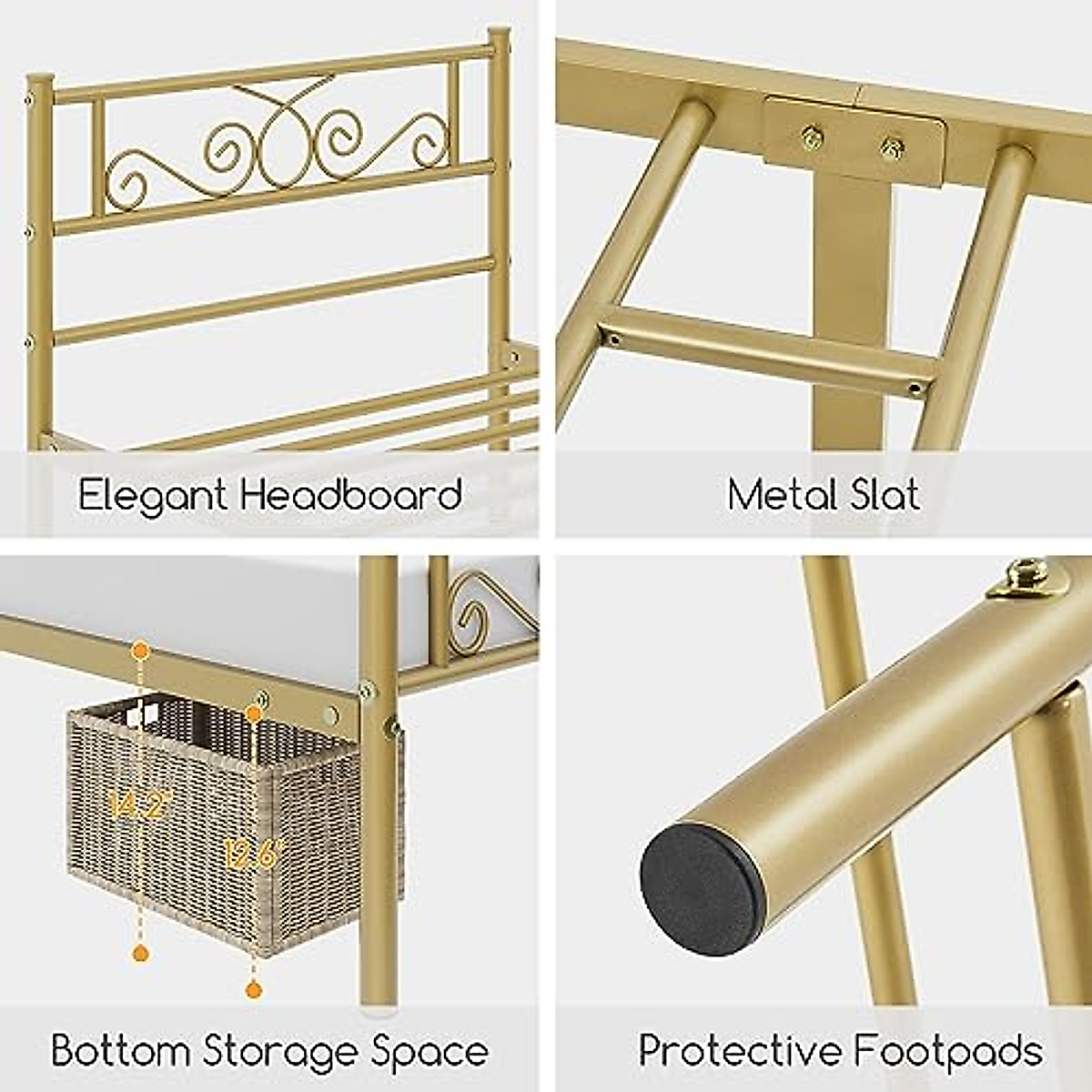 Elegant Headboard

Metal Slat

14.2"

12.6"

Bottom Storage Space

Protective Footpads