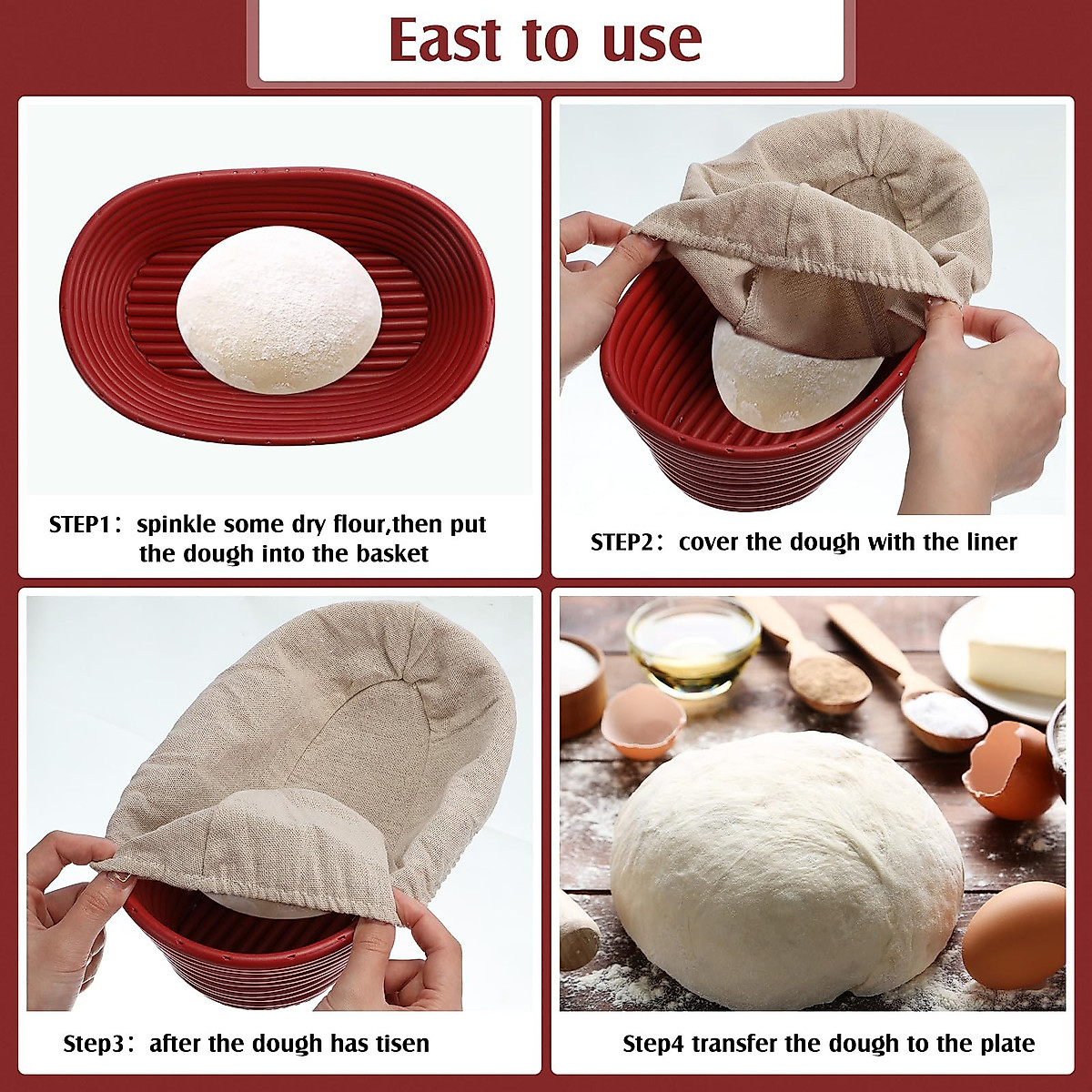 East to use

STEP1：spinkle some dry flour,then put the dough into the basket

STEP2：cover the dough with the liner

Step3：after the dough has tisen

Step4 transfer the dough to the plate