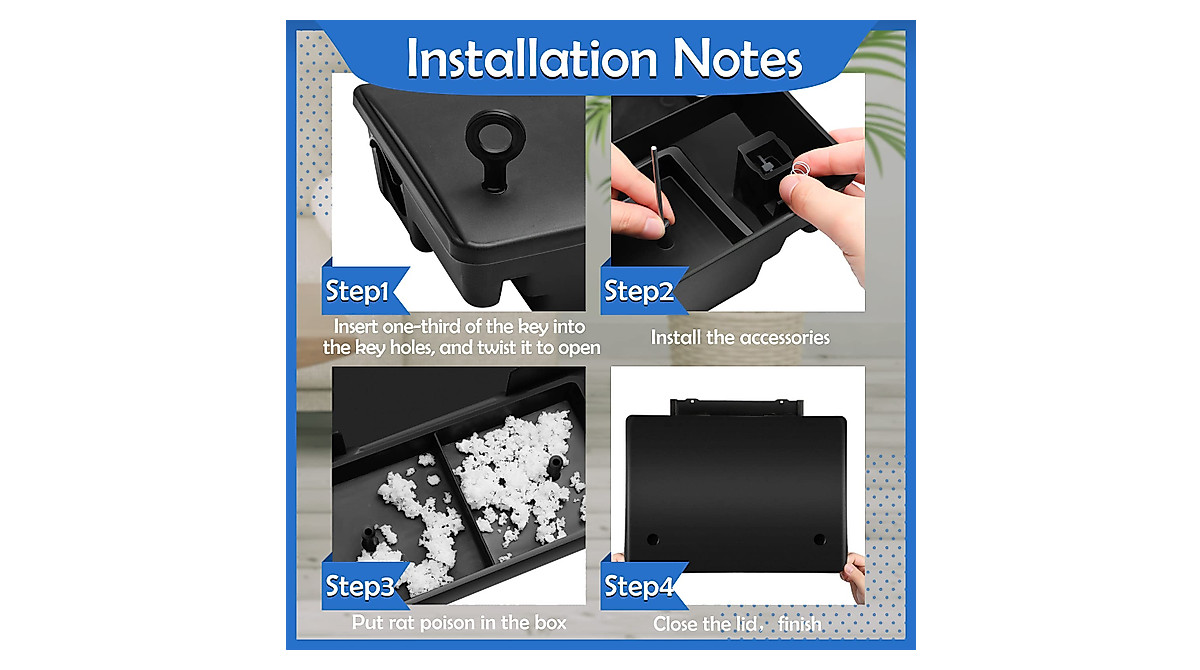 Installation Notes

Step1
Insert one-third of the key into the key holes, and twist it to open

Step2
Install the accessories

Step3
Put rat poison in the box

Step4
Close the lid， finish