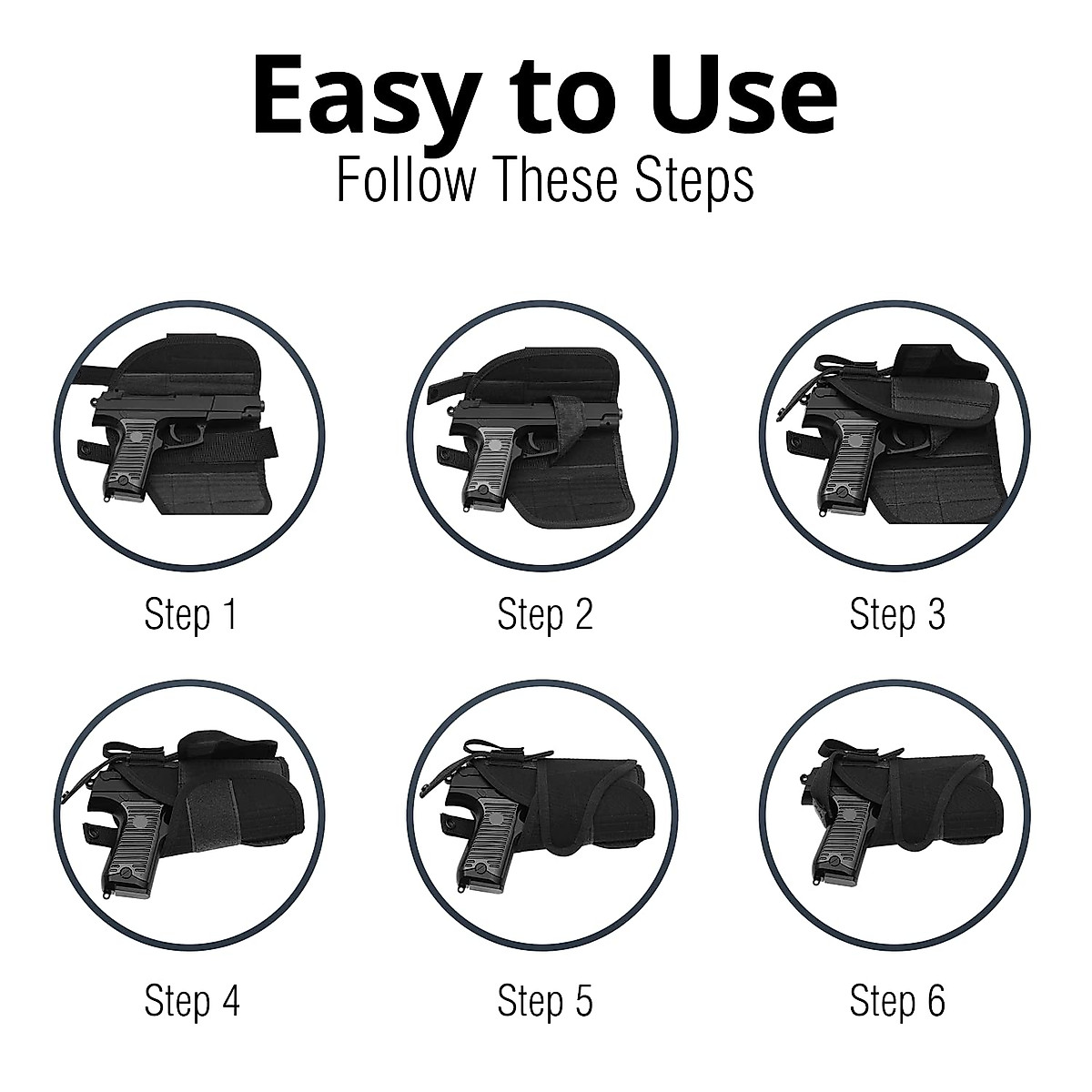 Easy to Use
Follow These Steps

Step 1

Step 2

Step 3

Step 4

Step 5

Step 6