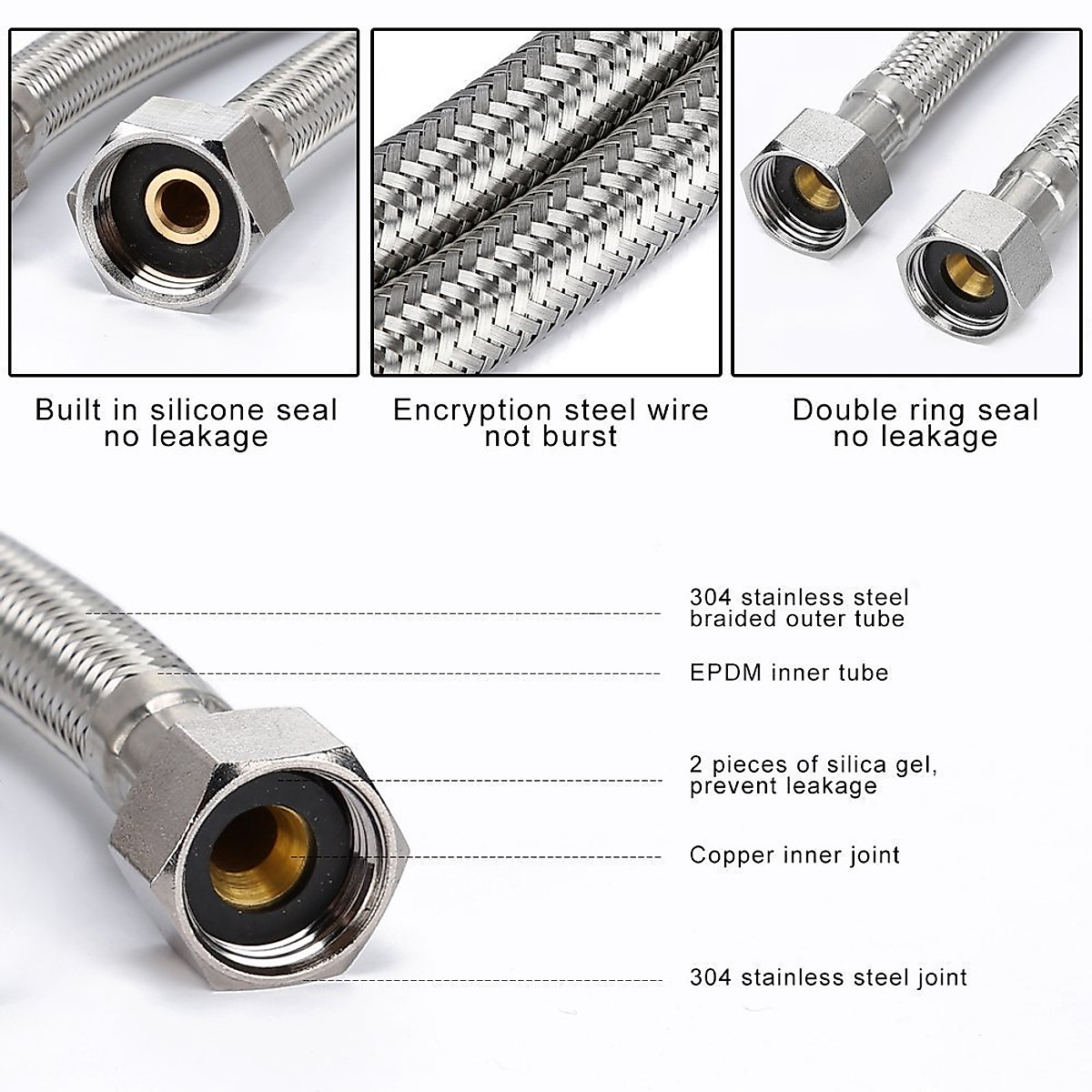 Built in silicone seal
no leakage

Encryption steel wire
not burst

Double ring seal
no leakage

304 stainless steel
braided outer tube

EPDM inner tube

2 pieces of silica gel,
prevent leakage

Copper inner joint

304 stainless steel joint