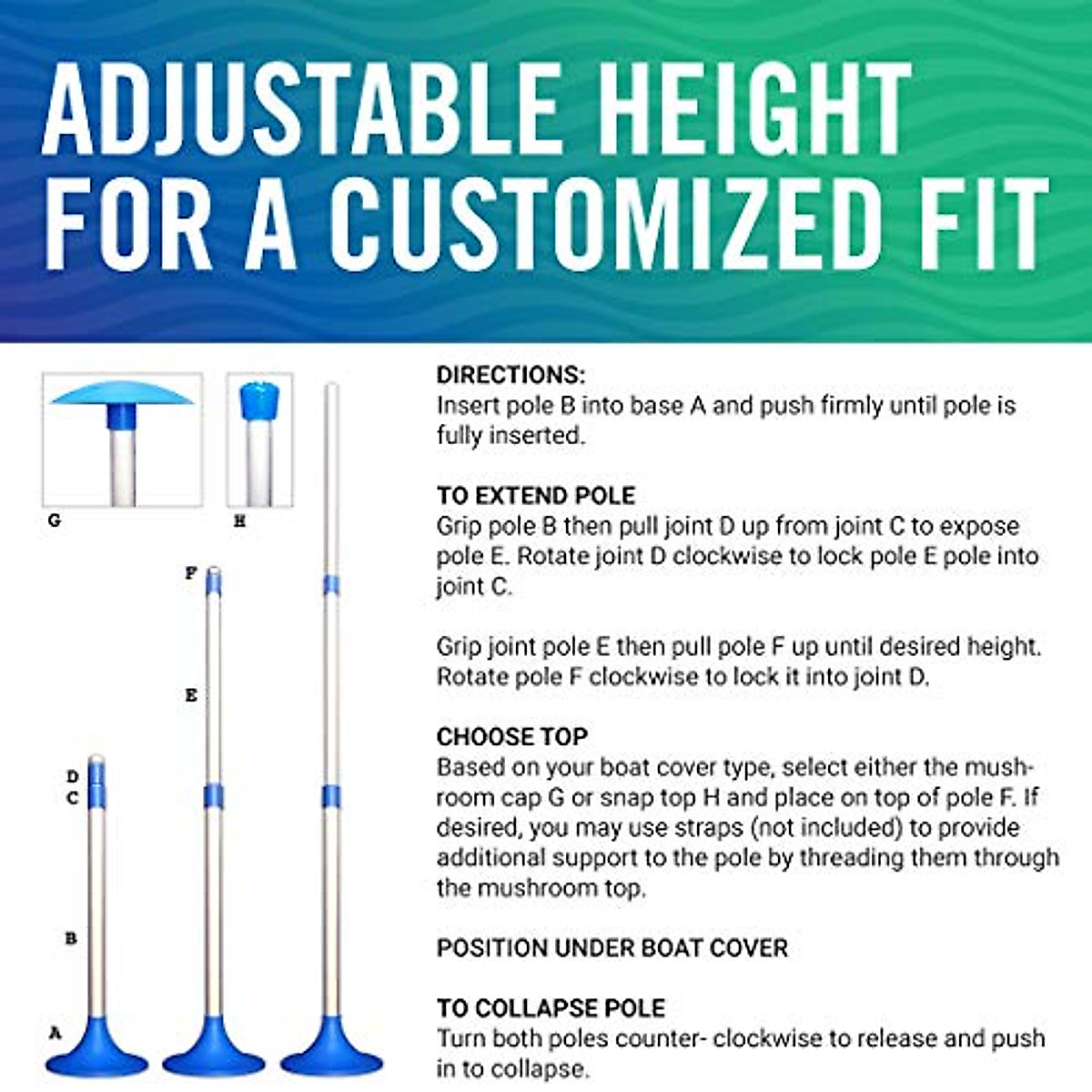 ADJUSTABLE HEIGHT FOR A CUSTOMIZED FIT

G

H

F

E

D
C

B

A

DIRECTIONS:
Insert pole B into base A and push firmly until pole is fully inserted.

TO EXTEND POLE
Grip pole B then pull joint D up from joint C to expose pole E. Rotate joint D clockwise to lock pole E pole into joint C.

Grip joint pole E then pull pole F up until desired height. Rotate pole F clockwise to lock it into joint D.

CHOOSE TOP
Based on your boat cover type, select either the mushroom cap G or snap top H and place on top of pole F. If desired, you may use straps (not included) to provide additional support to the pole by threading them through the mushroom top.

POSITION UNDER BOAT COVER

TO COLLAPSE POLE
Turn both poles counter- clockwise to release and push in to collapse.