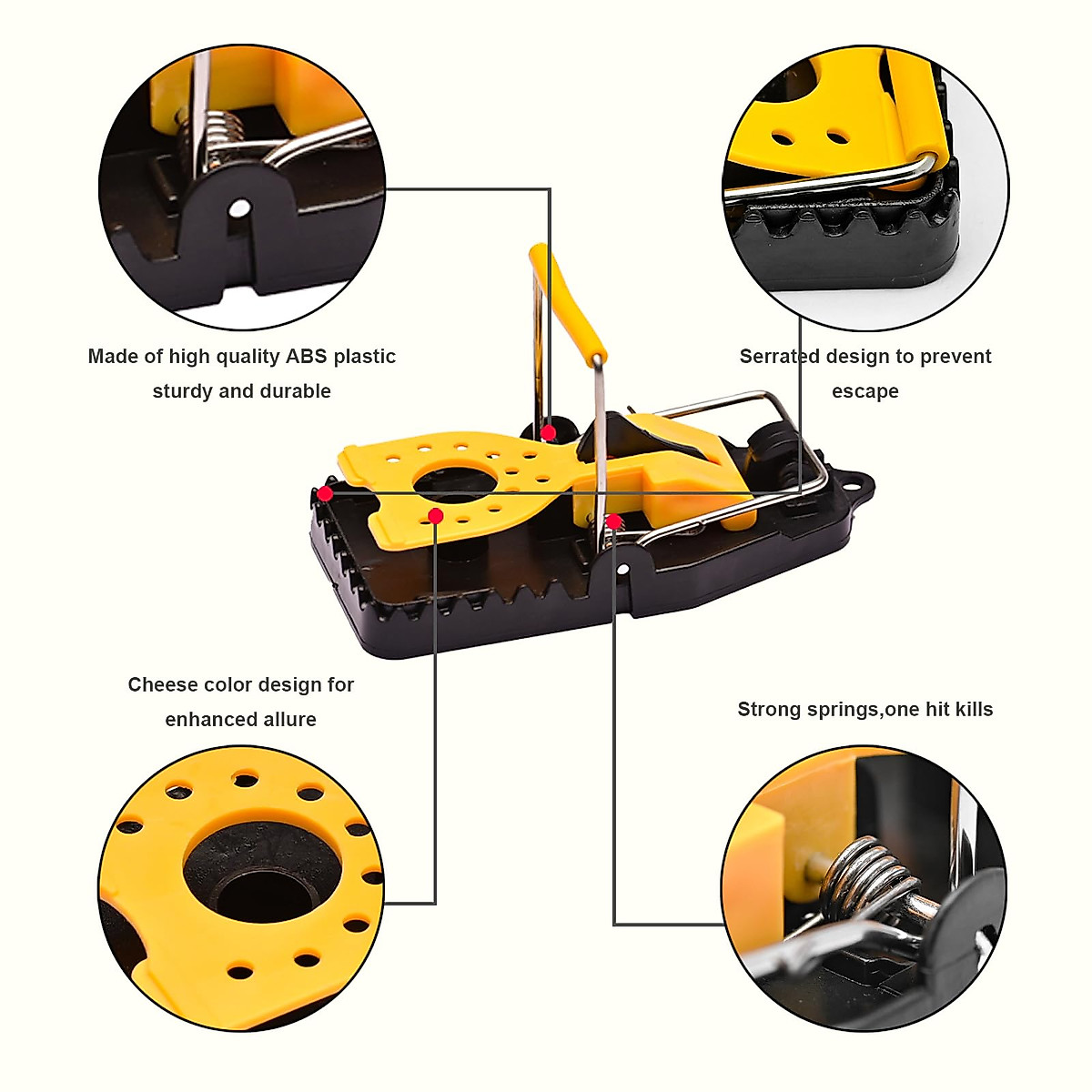 Made of high quality ABS plastic sturdy and durable

Serrated design to prevent escape

Cheese color design for enhanced allure

Strong springs,one hit kills