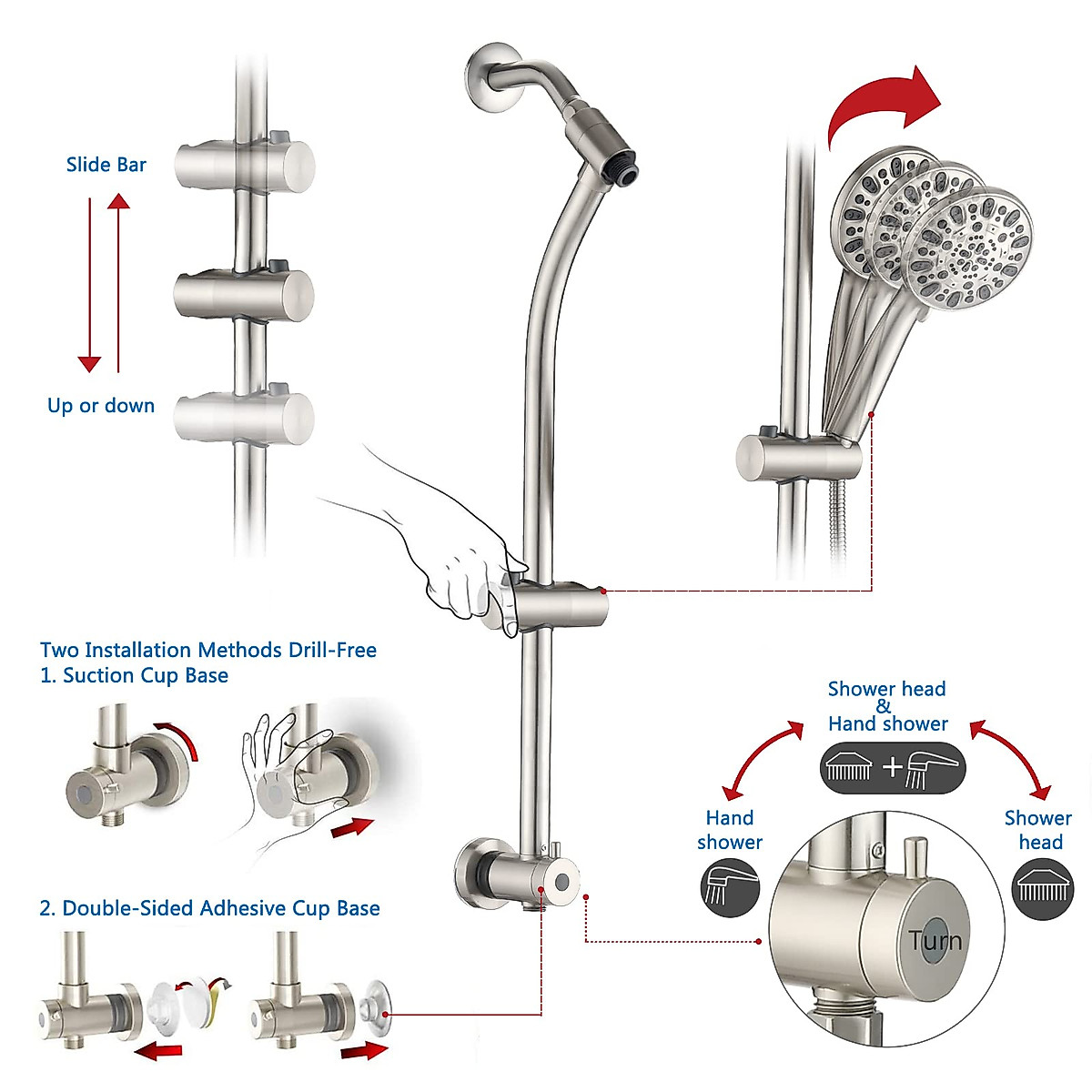 Slide Bar

Up or down

Two Installation Methods Drill-Free
1. Suction Cup Base

2. Double-Sided Adhesive Cup Base

Shower head
&
Hand shower

Hand shower

Shower head

Turn