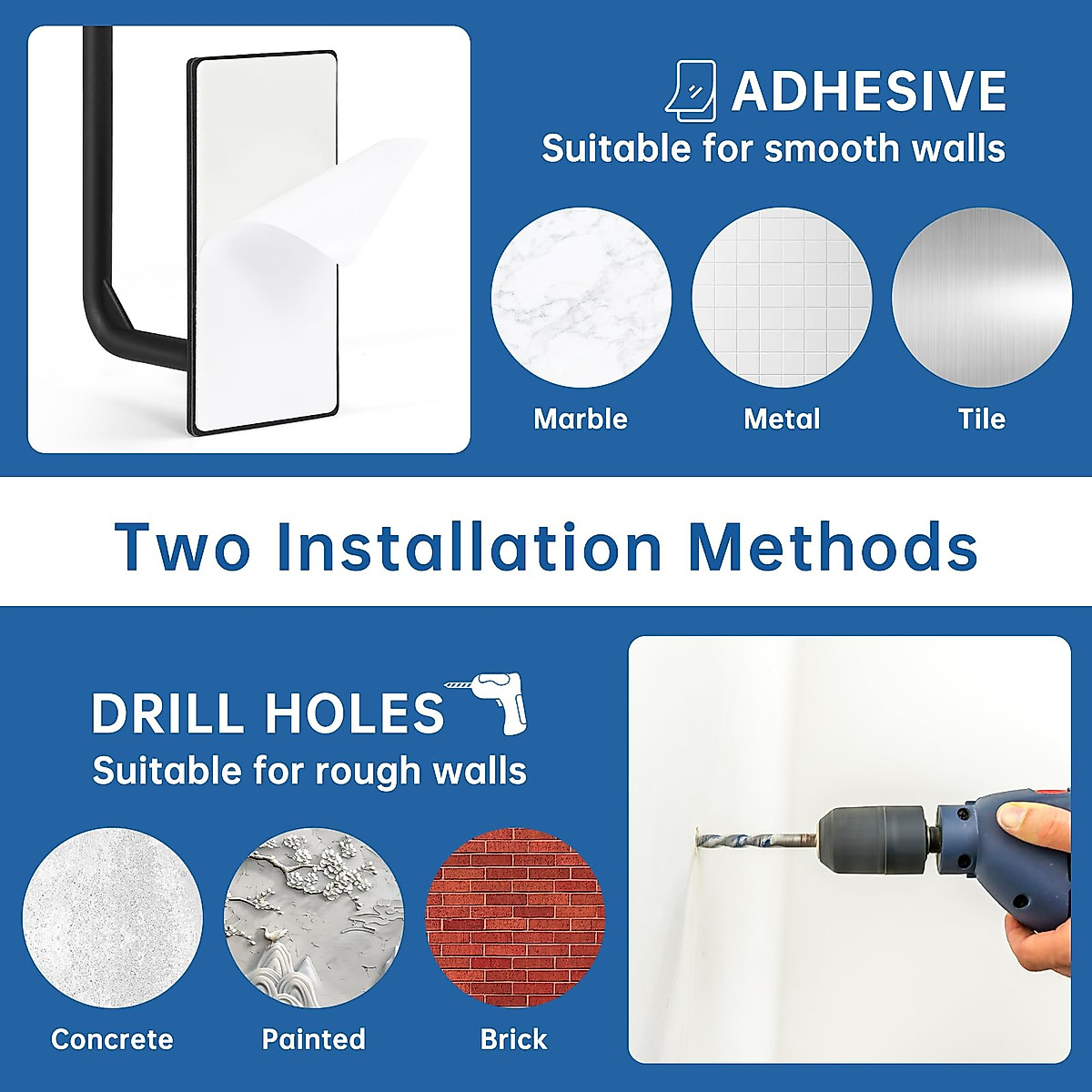 ADHESIVE
Suitable for smooth walls

Marble
Metal
Tile

Two Installation Methods

DRILL HOLES
Suitable for rough walls

Concrete
Painted
Brick