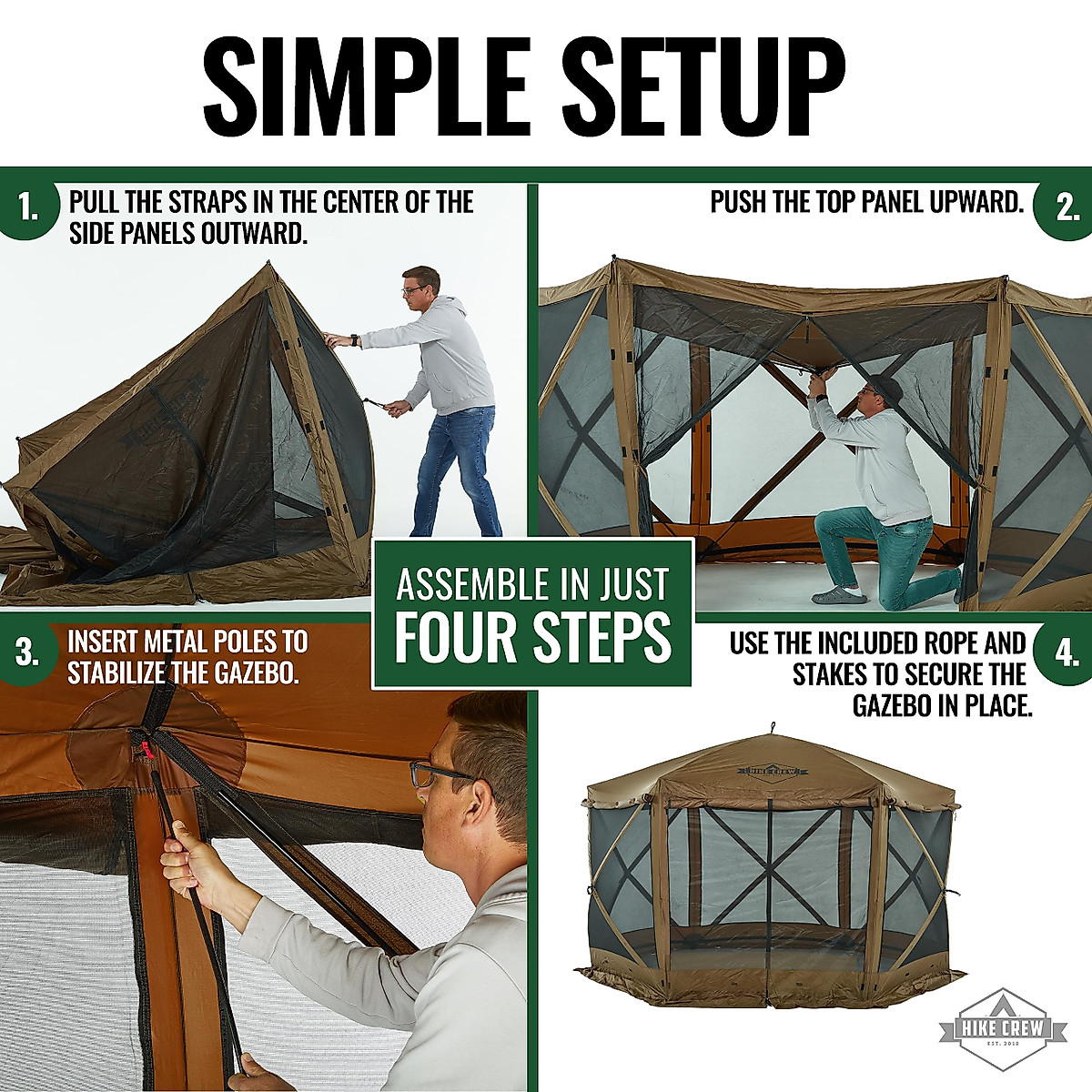 SIMPLE SETUP

1. PULL THE STRAPS IN THE CENTER OF THE SIDE PANELS OUTWARD.

PUSH THE TOP PANEL UPWARD. 2.

ASSEMBLE IN JUST FOUR STEPS

3. INSERT METAL POLES TO STABILIZE THE GAZEBO.

USE THE INCLUDED ROPE AND STAKES TO SECURE THE GAZEBO IN PLACE. 4.

HIKE CREW

HIKE CREW EST. 2018