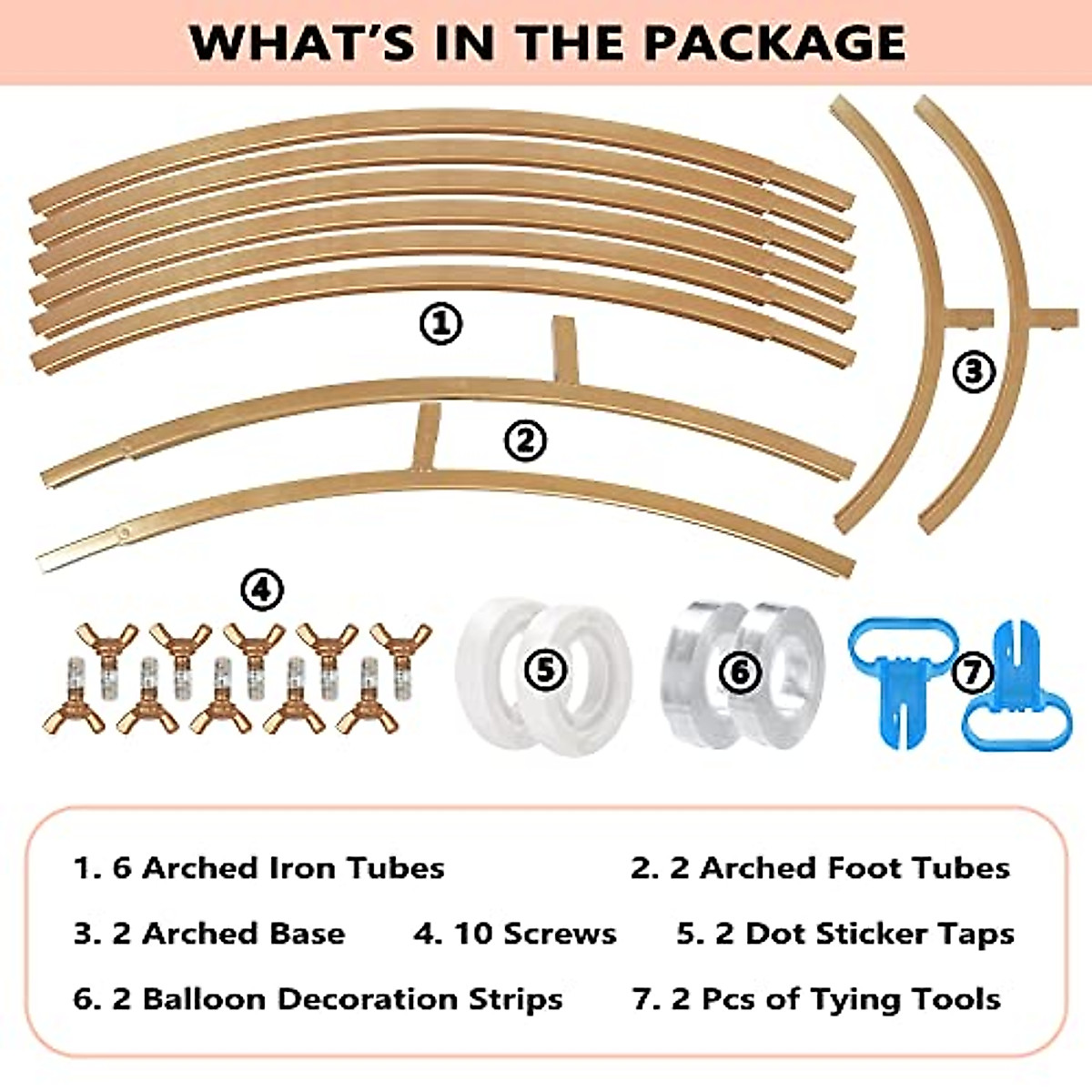 WHAT'S IN THE PACKAGE

①

②

③

④

⑤

⑥

⑦

1. 6 Arched Iron Tubes
2. 2 Arched Foot Tubes
3. 2 Arched Base
4. 10 Screws
5. 2 Dot Sticker Taps
6. 2 Balloon Decoration Strips
7. 2 Pcs of Tying Tools