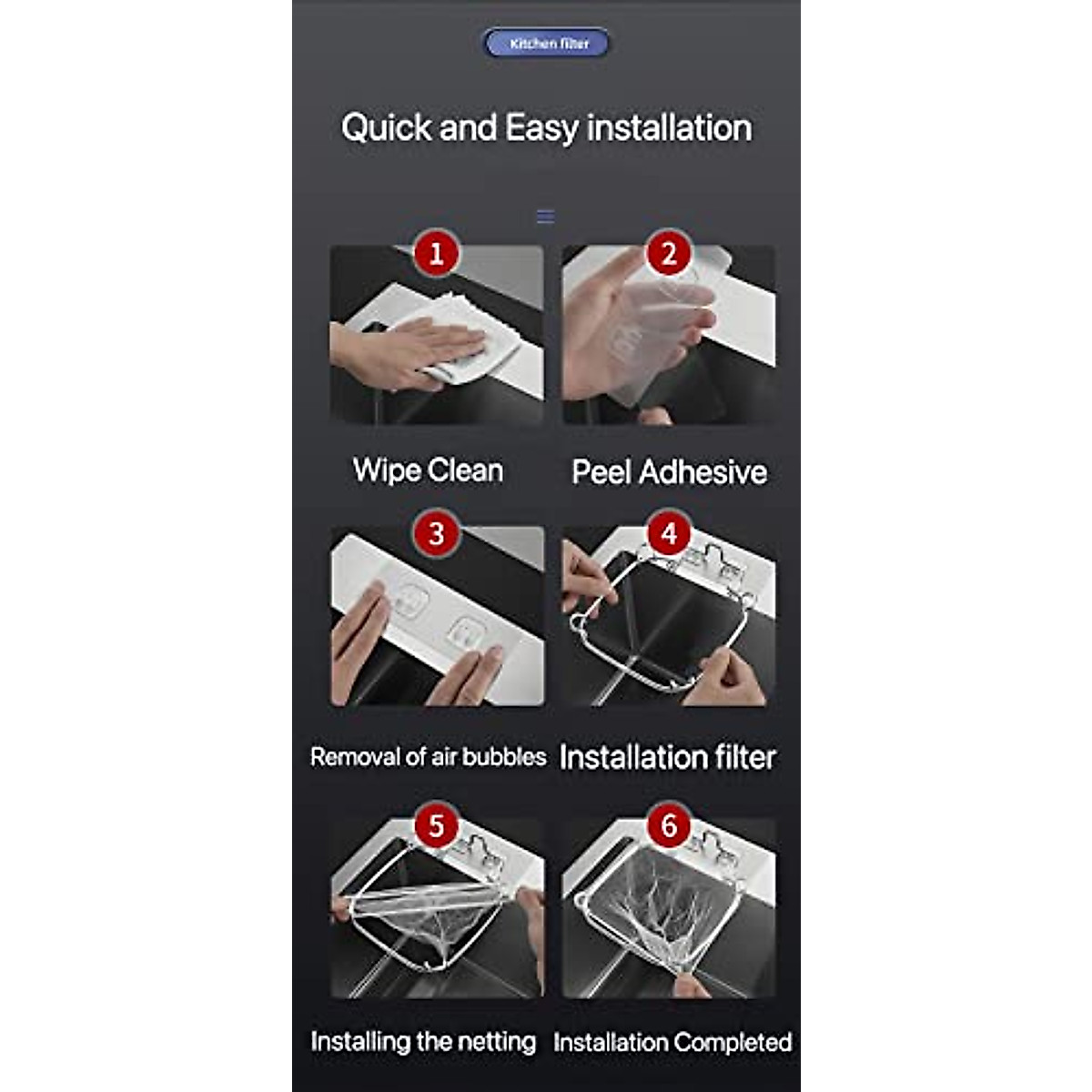 Kitchen filter

Quick and Easy installation

1

Wipe Clean

2

Peel Adhesive

3

Removal of air bubbles

4

Installation filter

5

Installing the netting

6

Installation Completed