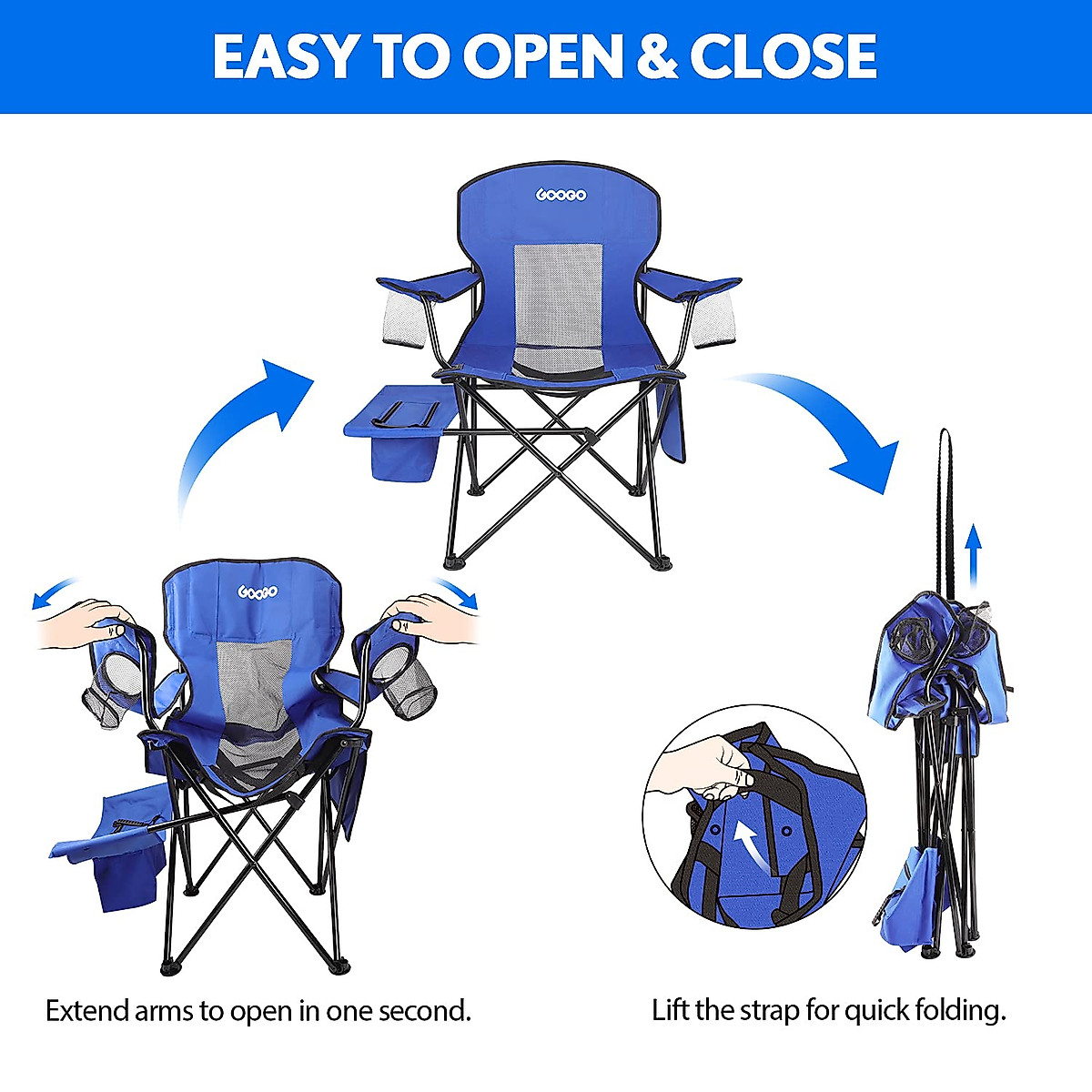 EASY TO OPEN & CLOSE

GOOGO

GOOGO

Extend arms to open in one second.

Lift the strap for quick folding.