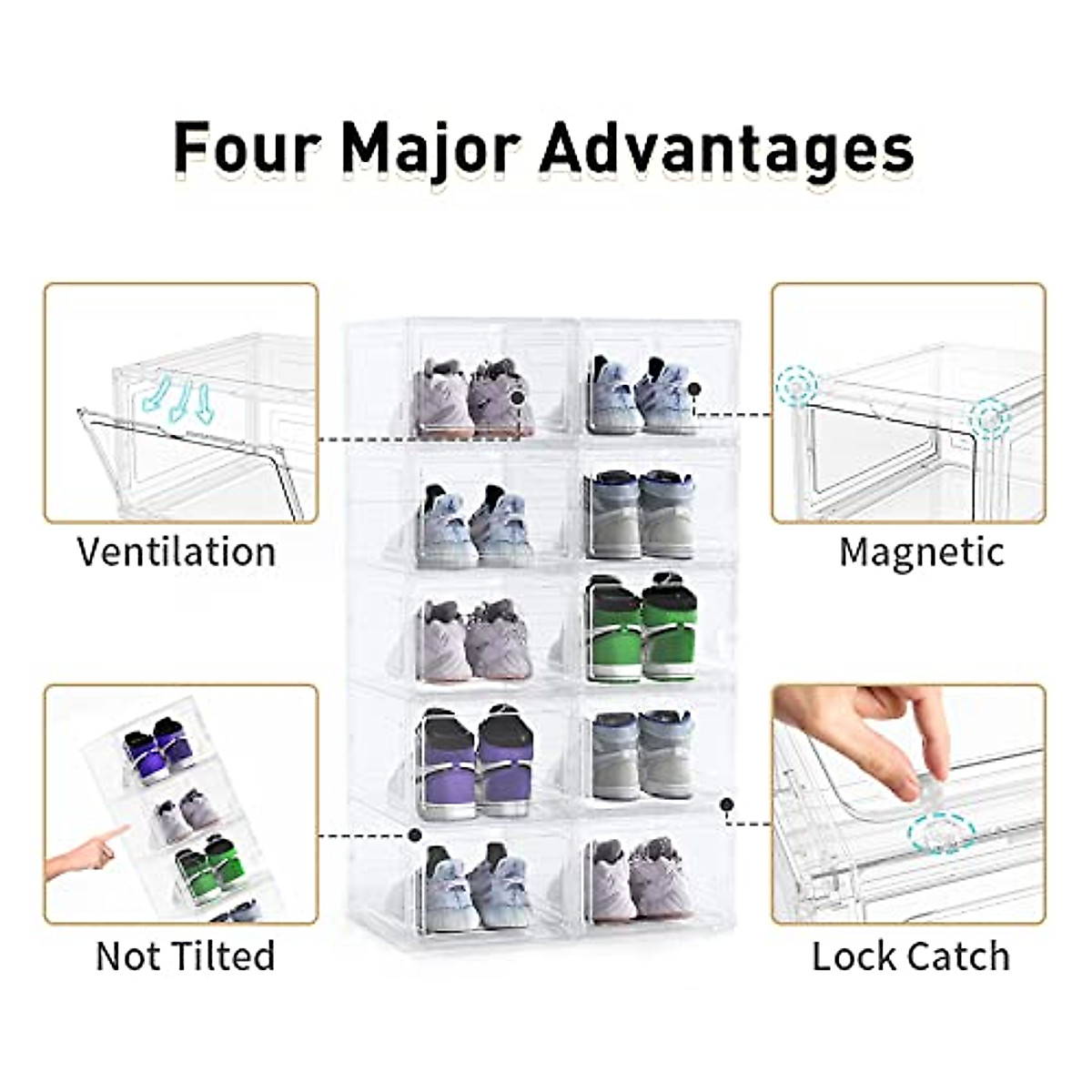 Four Major Advantages

Ventilation

Magnetic

Not Tilted

Lock Catch