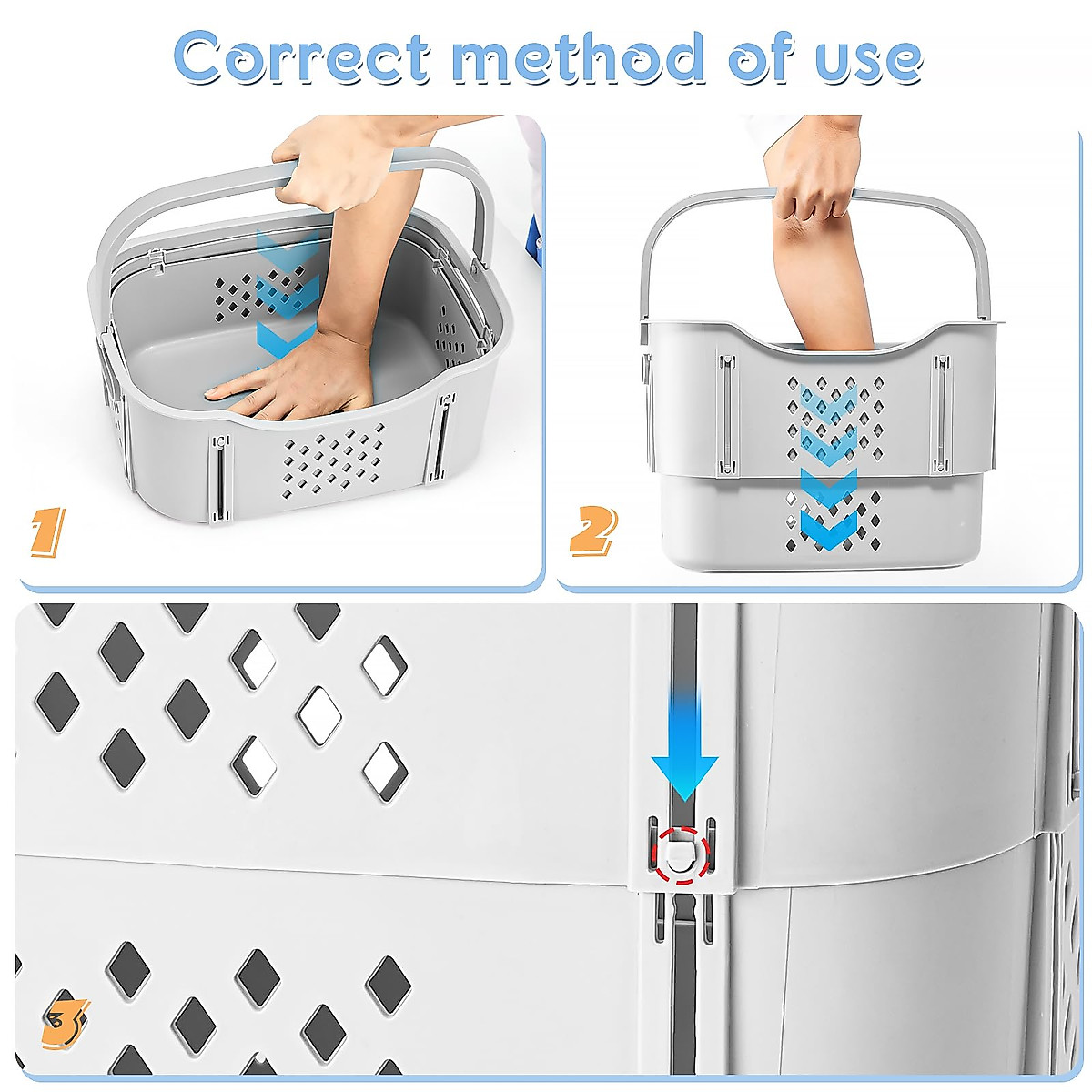 Correct method of use

1

2

3