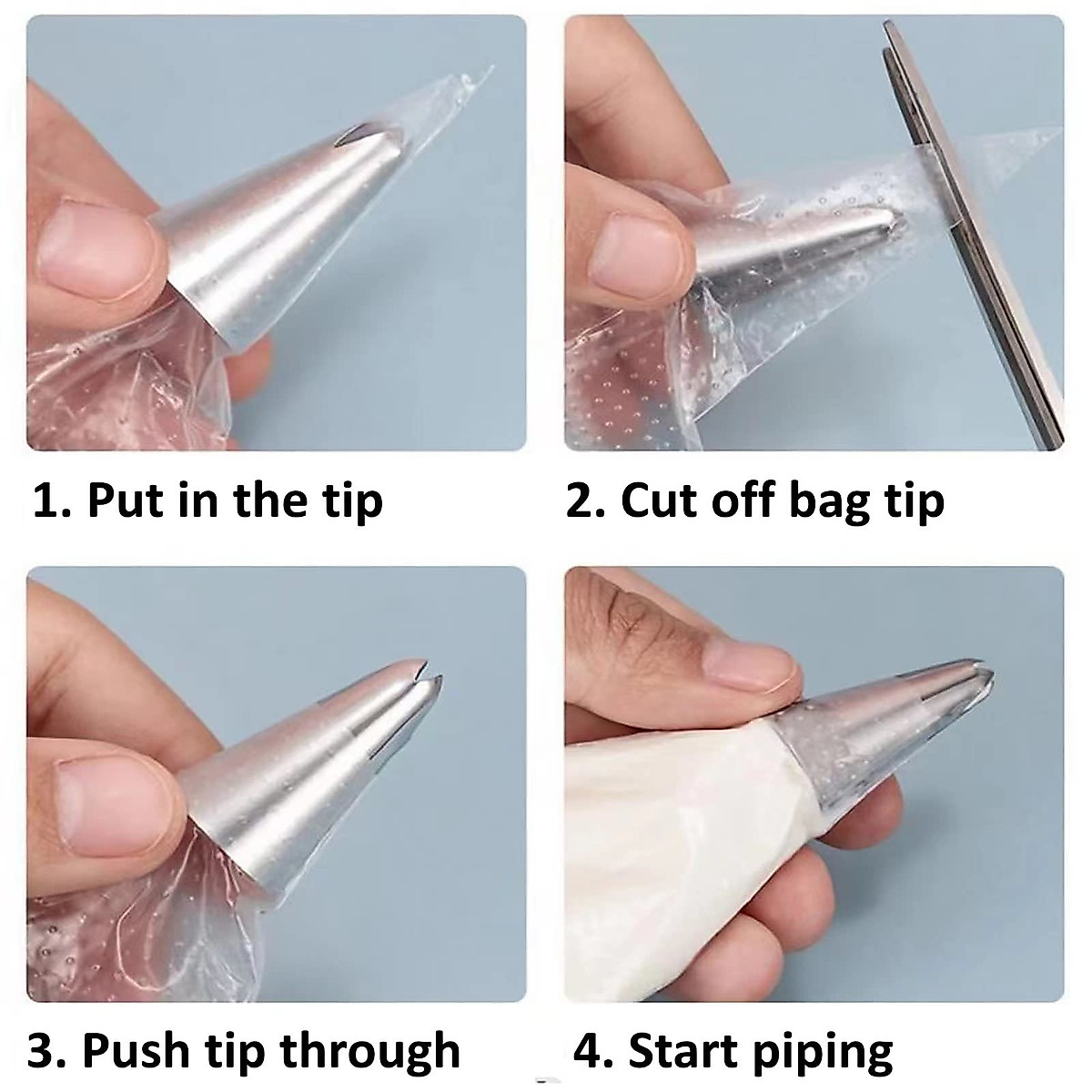 1. Put in the tip

2. Cut off bag tip

3. Push tip through

4. Start piping