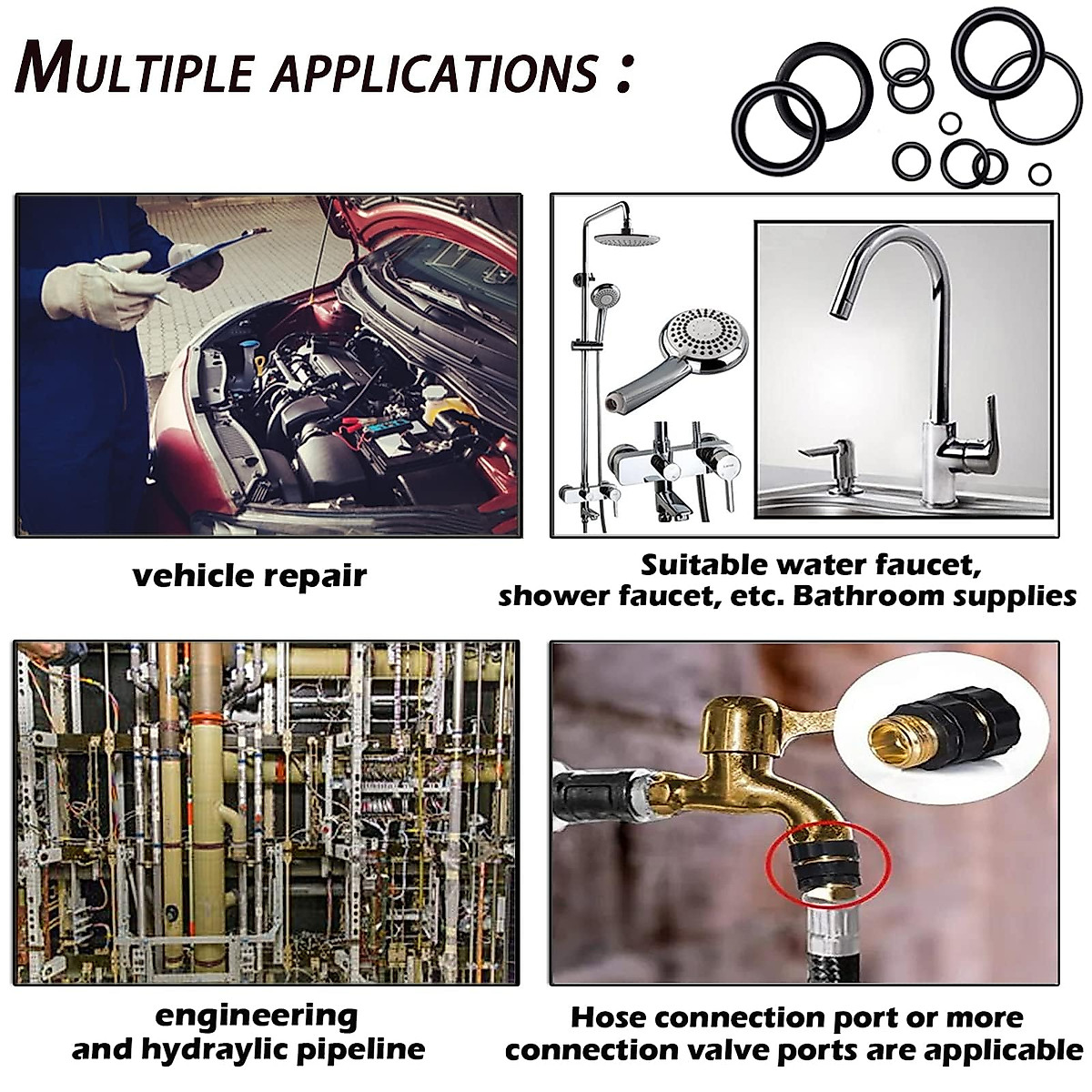 MULTIPLE APPLICATIONS :

vehicle repair

Suitable water faucet, shower faucet, etc. Bathroom supplies

engineering and hydraylic pipeline

Hose connection port or more connection valve ports are applicable