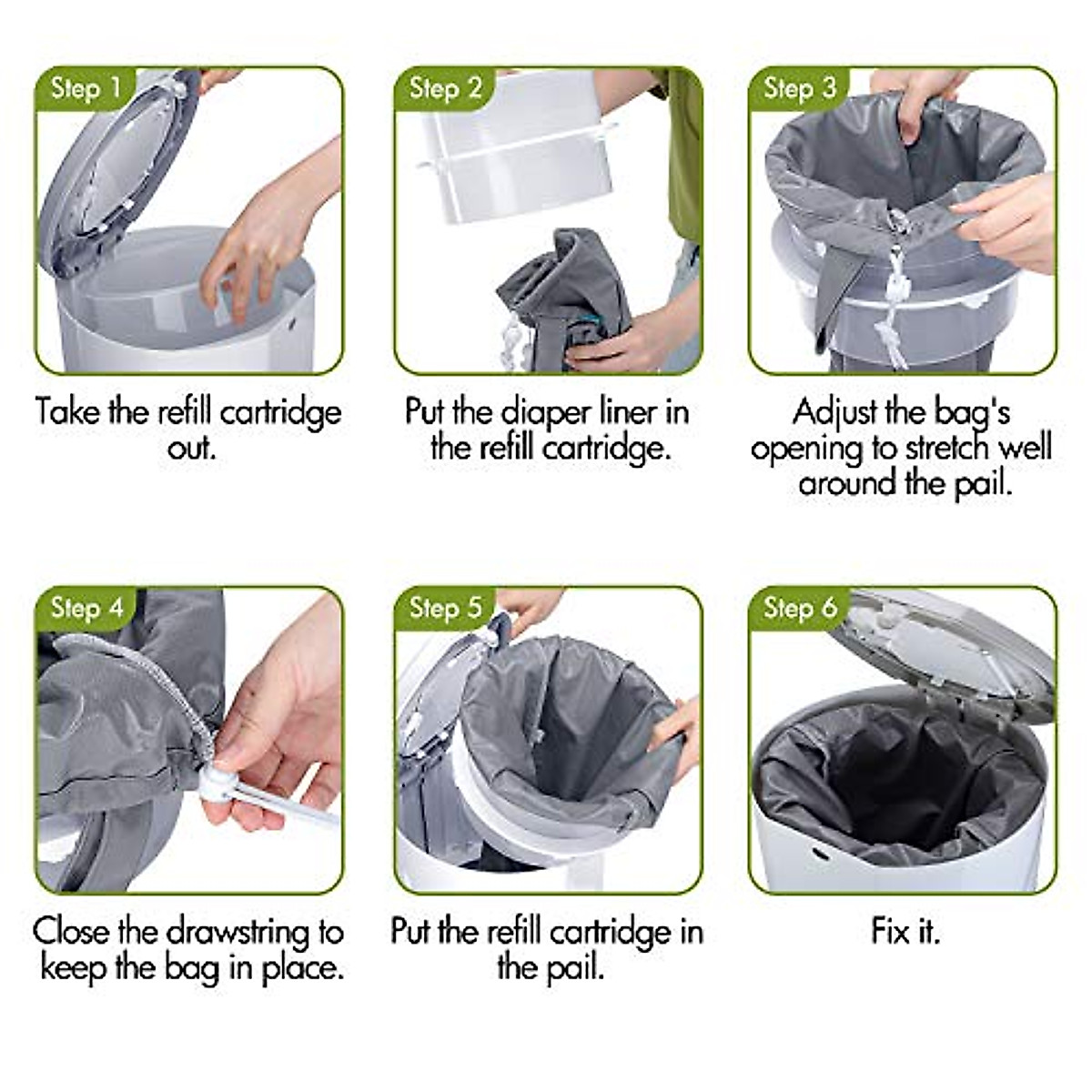 Step 1

Take the refill cartridge out.

Step 2

Put the diaper liner in the refill cartridge.

Step 3

Adjust the bag's opening to stretch well around the pail.

Step 4

Close the drawstring to keep the bag in place.

Step 5

Put the refill cartridge in the pail.

Step 6

Fix it.