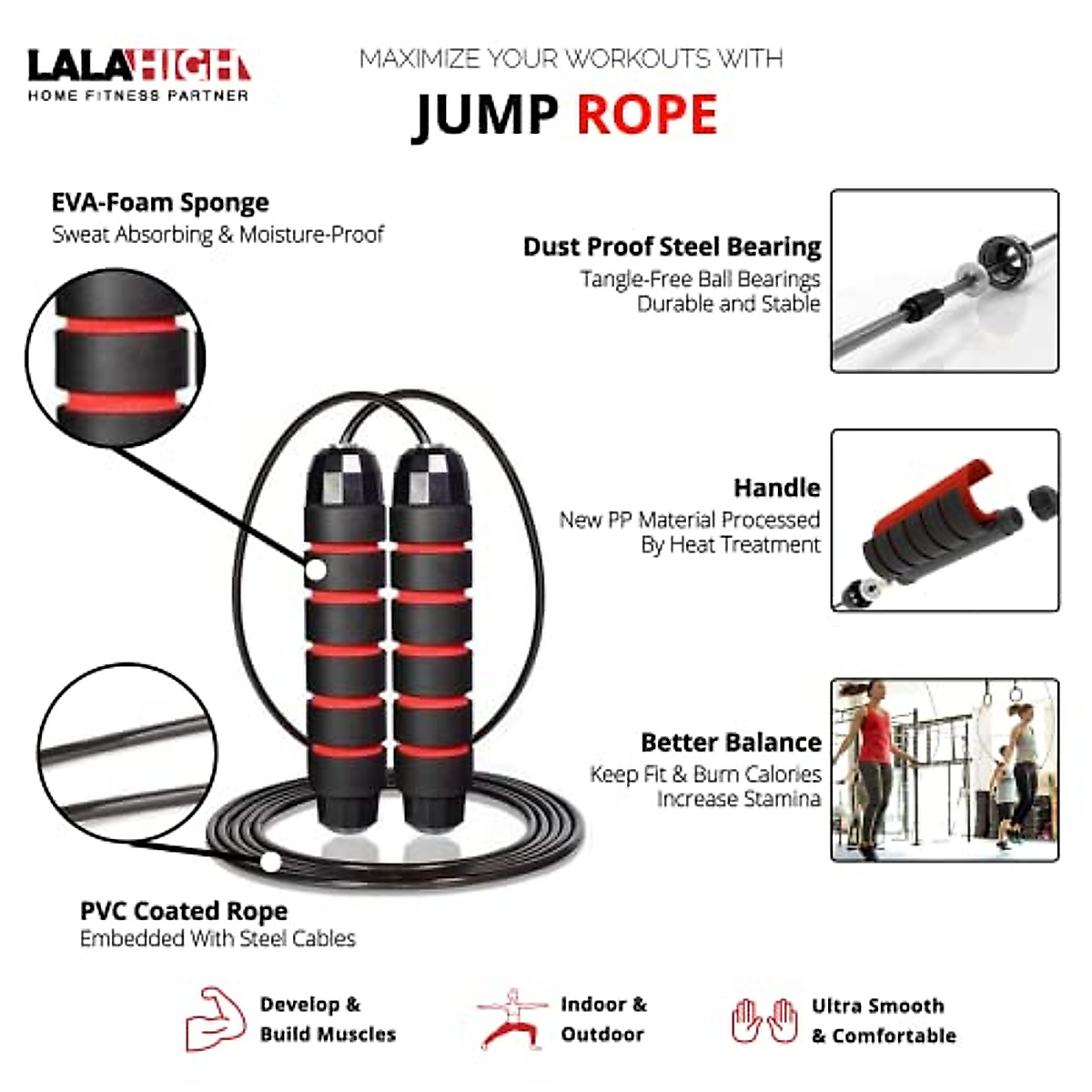 LALAHIGH
HOME FITNESS PARTNER

MAXIMIZE YOUR WORKOUTS WITH
JUMP ROPE

EVA-Foam Sponge
Sweat Absorbing & Moisture-Proof

Dust Proof Steel Bearing
Tangle-Free Ball Bearings
Durable and Stable

Handle
New PP Material Processed
By Heat Treatment

Better Balance
Keep Fit & Burn Calories
Increase Stamina

PVC Coated Rope
Embedded With Steel Cables

Develop & Build Muscles

Indoor & Outdoor

Ultra Smooth & Comfortable