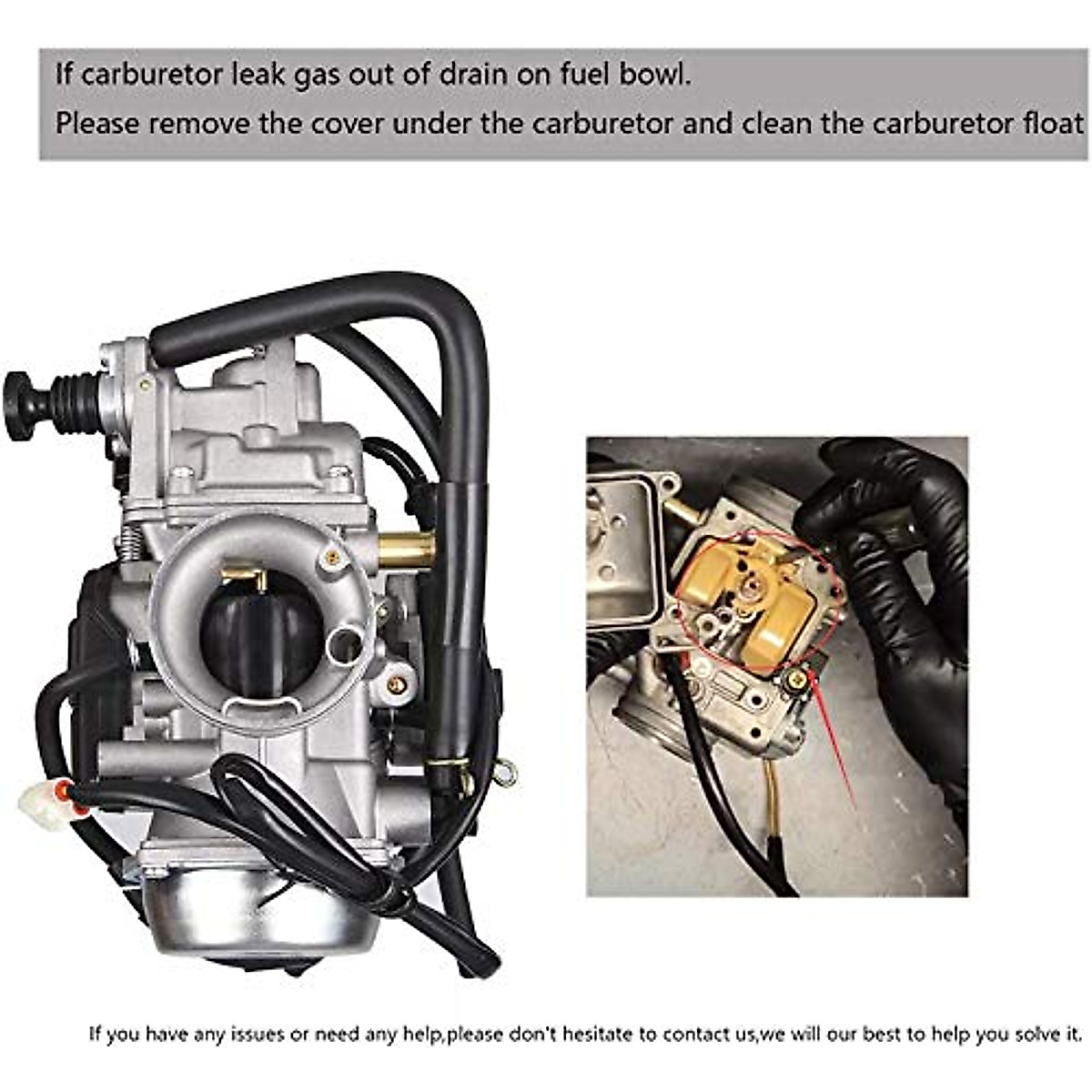 If carburetor leak gas out of drain on fuel bowl.
Please remove the cover under the carburetor and clean the carburetor float

If you have any issues or need any help,please don't hesitate to contact us,we will our best to help you solve it.