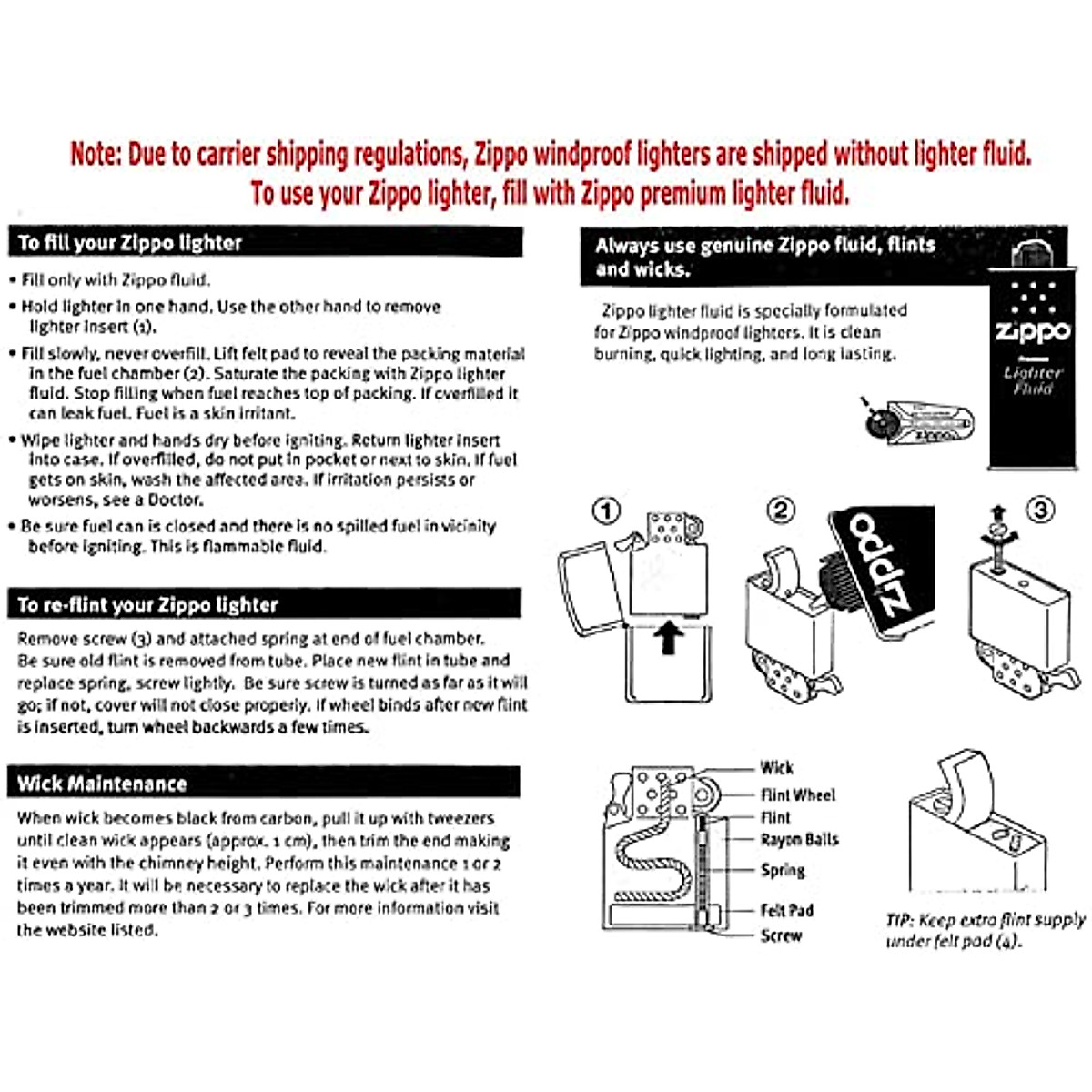 Note: Due to carrier shipping regulations, Zippo windproof lighters are shipped without lighter fluid. To use your Zippo lighter, fill with Zippo premium lighter fluid.

To fill your Zippo lighter

• Fill only with Zippo fluid.

• Hold lighter in one hand. Use the other hand to remove lighter insert (1).

• Fill slowly, never overfill. Lift felt pad to reveal the packing material in the fuel chamber (2). Saturate the packing with Zippo lighter fluid. Stop filling when fuel reaches top of packing. If overfilled it can leak fuel. Fuel is a skin irritant.

• Wipe lighter and hands dry before igniting. Return lighter insert into case. If overfilled, do not put in pocket or next to skin. If fuel gets on skin, wash the affected area. If irritation persists or worsens, see a Doctor.

• Be sure fuel can is closed and there is no spilled fuel in vicinity before igniting. This is flammable fluid.

To re-flint your Zippo lighter

Remove screw (3) and attached spring at end of fuel chamber. Be sure old flint is removed from tube. Place new flint in tube and replace spring, screw lightly. Be sure screw is turned as far as it will go; if not, cover will not close properly. If wheel binds after new flint is inserted, turn wheel backwards a few times.

Wick Maintenance

When wick becomes black from carbon, pull it up with tweezers until clean wick appears (approx. 1 cm), then trim the end making it even with the chimney height. Perform this maintenance 1 or 2 times a year. It will be necessary to replace the wick after it has been trimmed more than 2 or 3 times. For more information visit the website listed.

Always use genuine Zippo fluid, flints and wicks.

Zippo lighter fluid is specially formulated for Zippo windproof lighters. It is clean burning, quick lighting, and long lasting.

Zippo
Lighter Fluid

1
2
Zippo
3

Wick
Flint Wheel
Flint
Rayon Balls
Spring
Felt Pad
Screw

TIP: Keep extra flint supply under felt pad (4).