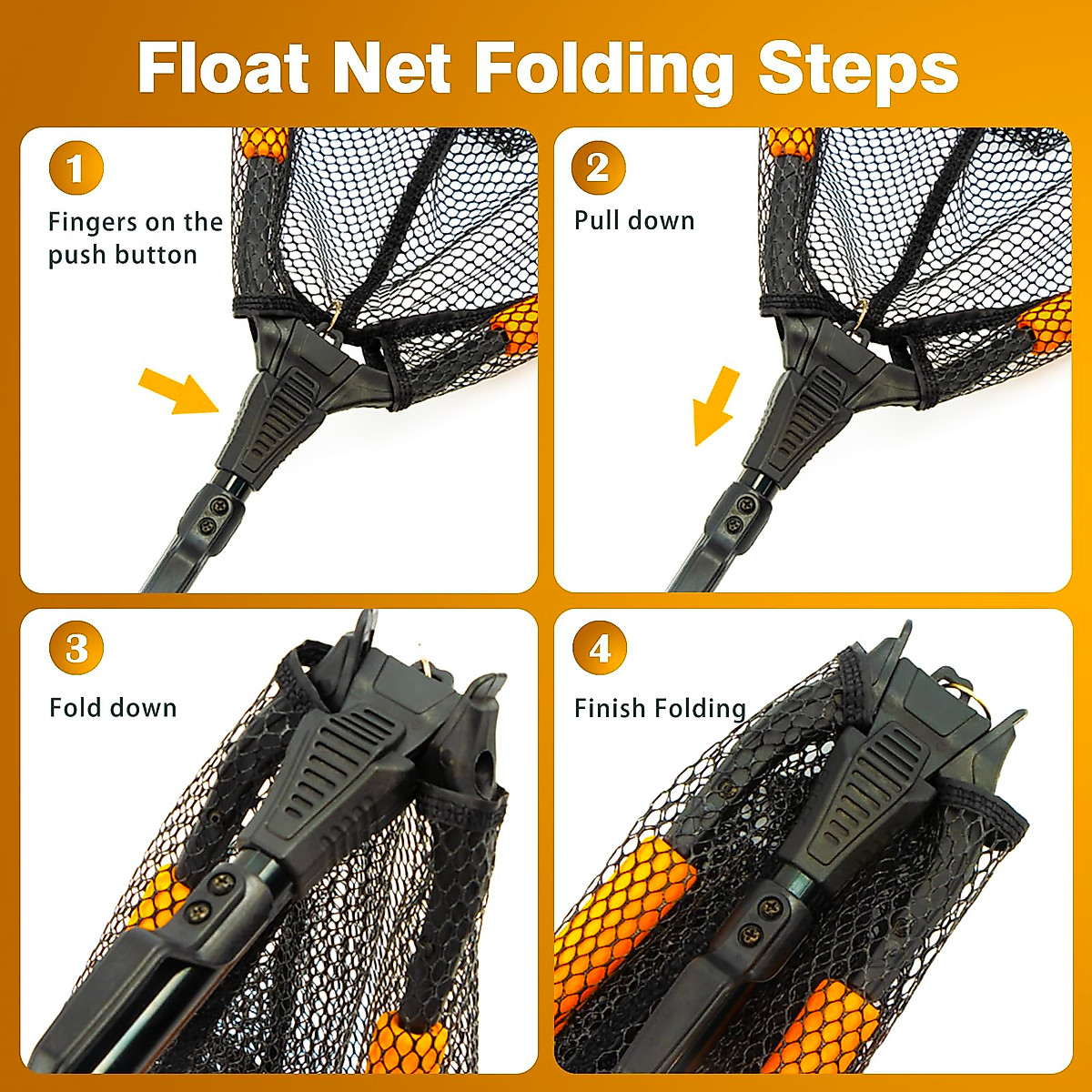 Float Net Folding Steps

1
Fingers on the push button

2
Pull down

3
Fold down

4
Finish Folding