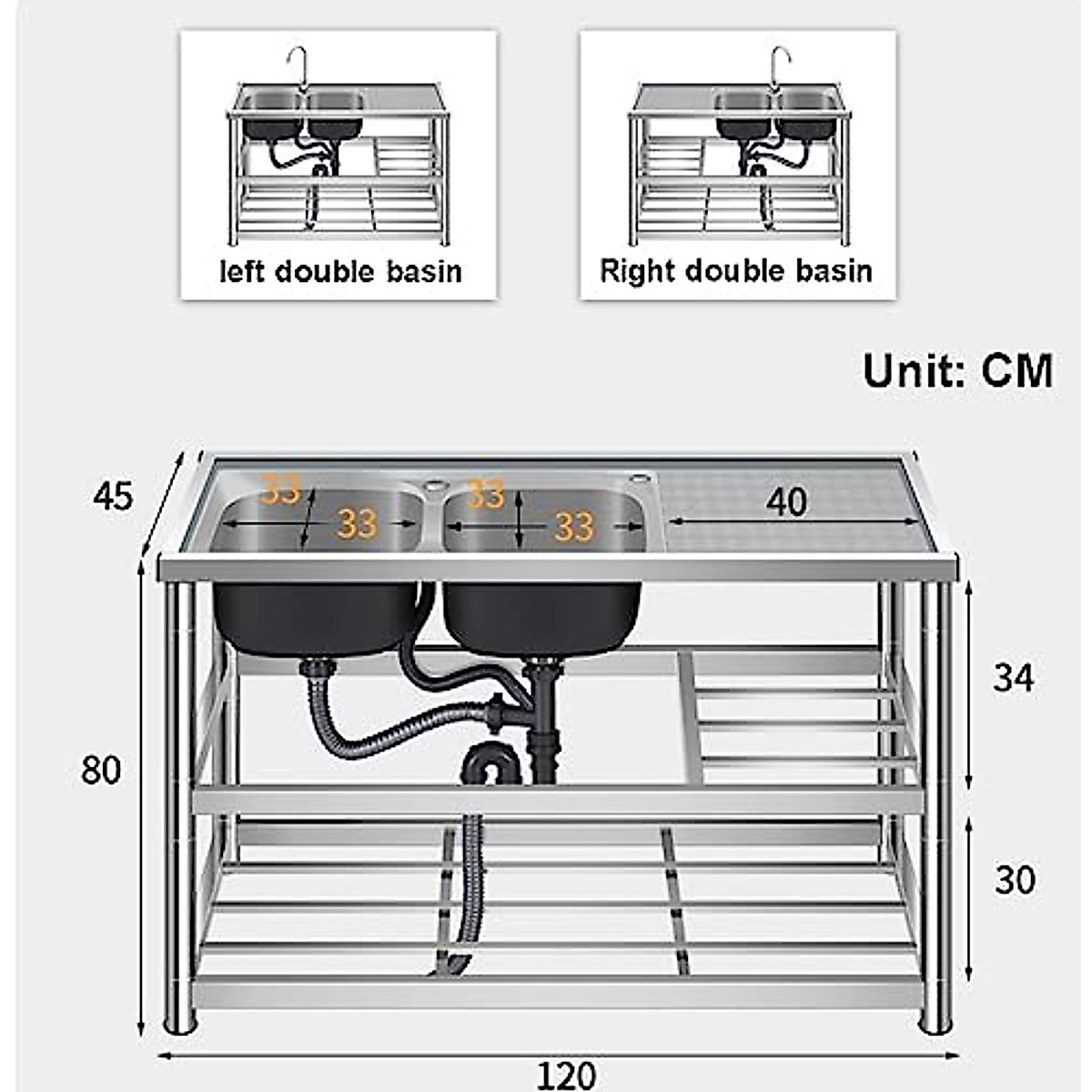 left double basin

Right double basin

Unit: CM

45

33

33

33

33

40

34

80

30

120