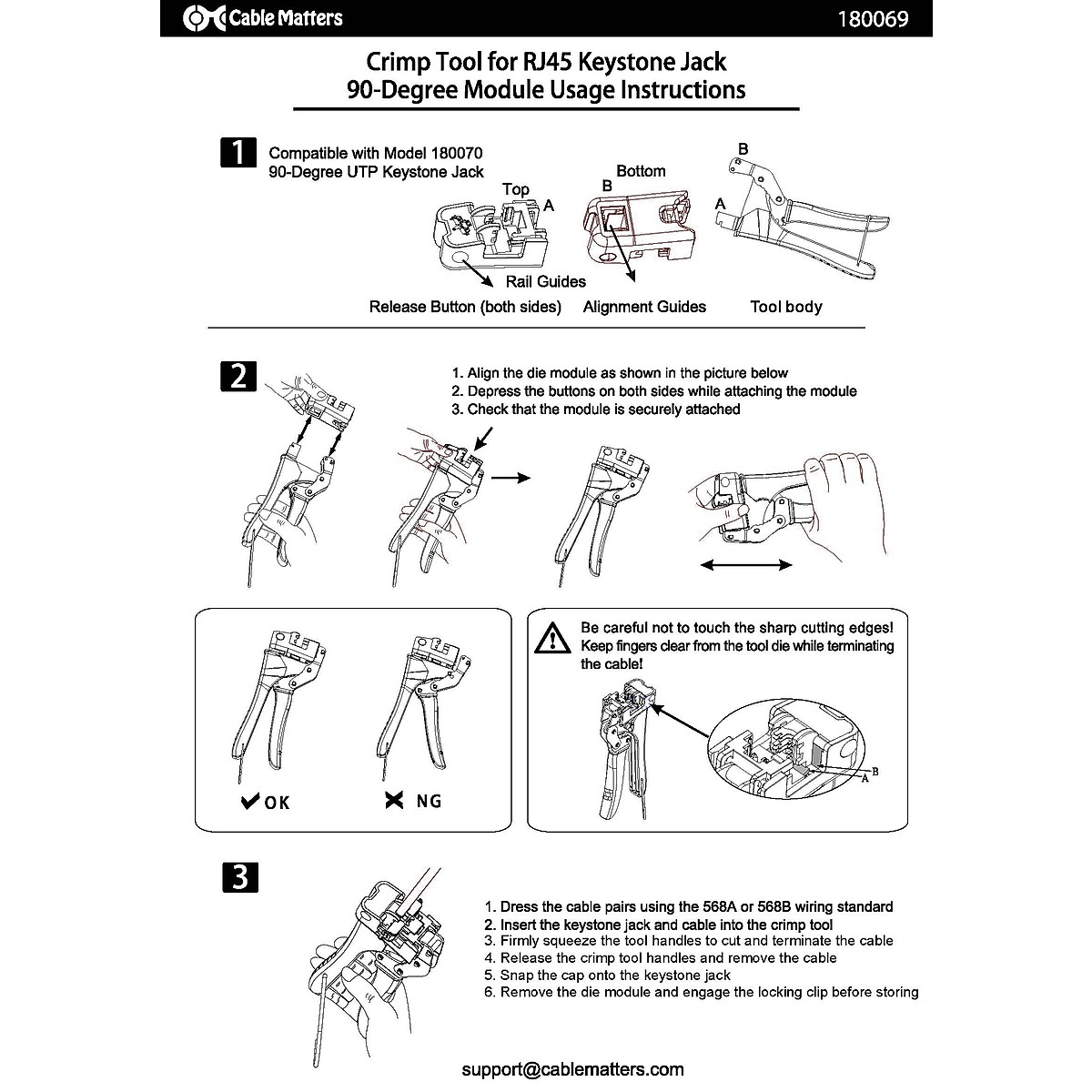 Cable Matters
180069

Crimp Tool for RJ45 Keystone Jack
90-Degree Module Usage Instructions

1

Compatible with Model 180070
90-Degree UTP Keystone Jack

Top
A
Bottom
B
B
A
Rail Guides
Release Button (both sides)
Alignment Guides
Tool body

2

1. Align the die module as shown in the picture below
2. Depress the buttons on both sides while attaching the module
3. Check that the module is securely attached

OK
NG

Be careful not to touch the sharp cutting edges!
Keep fingers clear from the tool die while terminating the cable!

B
A

3

1. Dress the cable pairs using the 568A or 568B wiring standard
2. Insert the keystone jack and cable into the crimp tool
3. Firmly squeeze the tool handles to cut and terminate the cable
4. Release the crimp tool handles and remove the cable
5. Snap the cap onto the keystone jack
6. Remove the die module and engage the locking clip before storing

support@cablematters.com