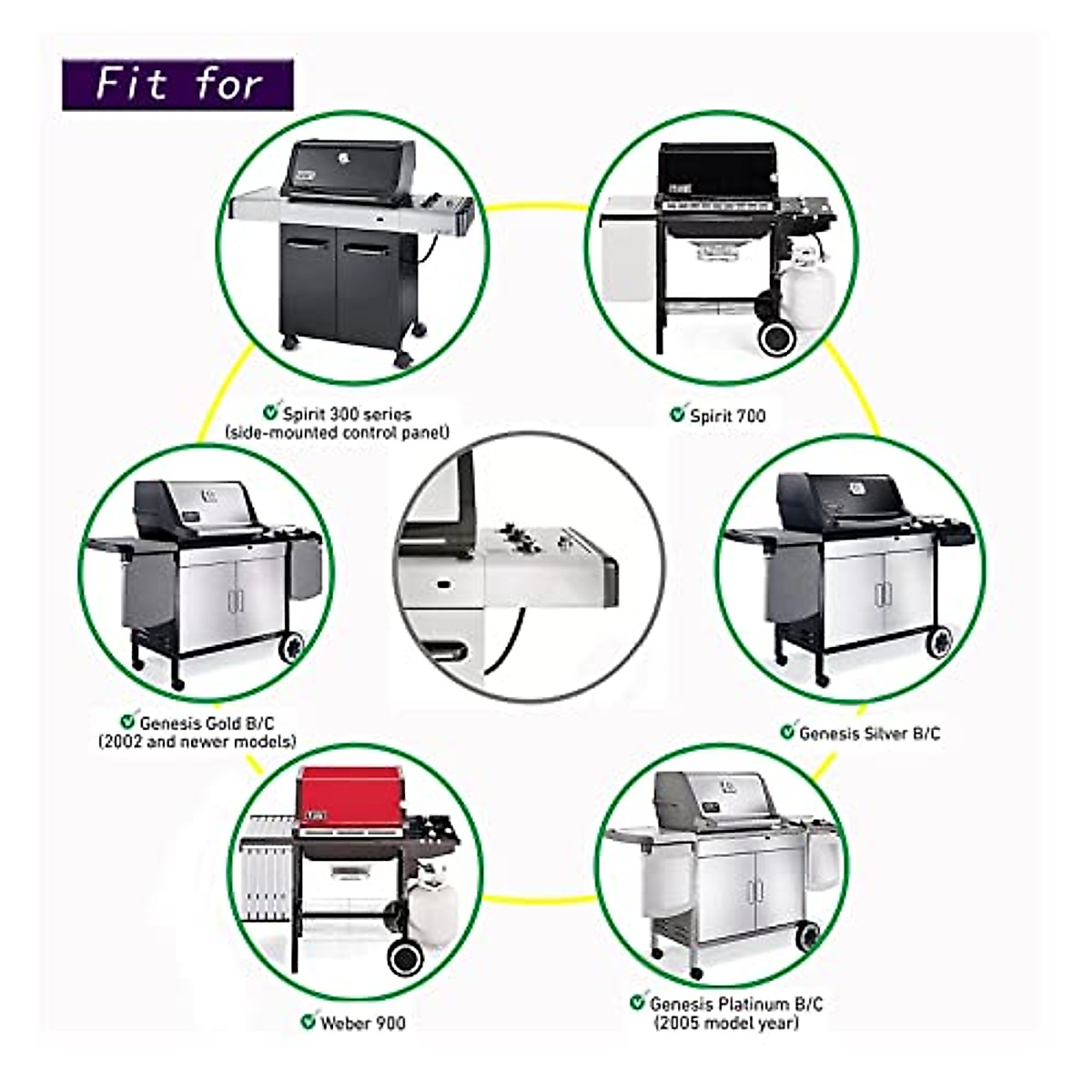 Fit for

Spirit 300 series (side-mounted control panel)

Spirit 700

Genesis Gold B/C (2002 and newer models)

Genesis Silver B/C

Weber 900

Genesis Platinum B/C (2005 model year)