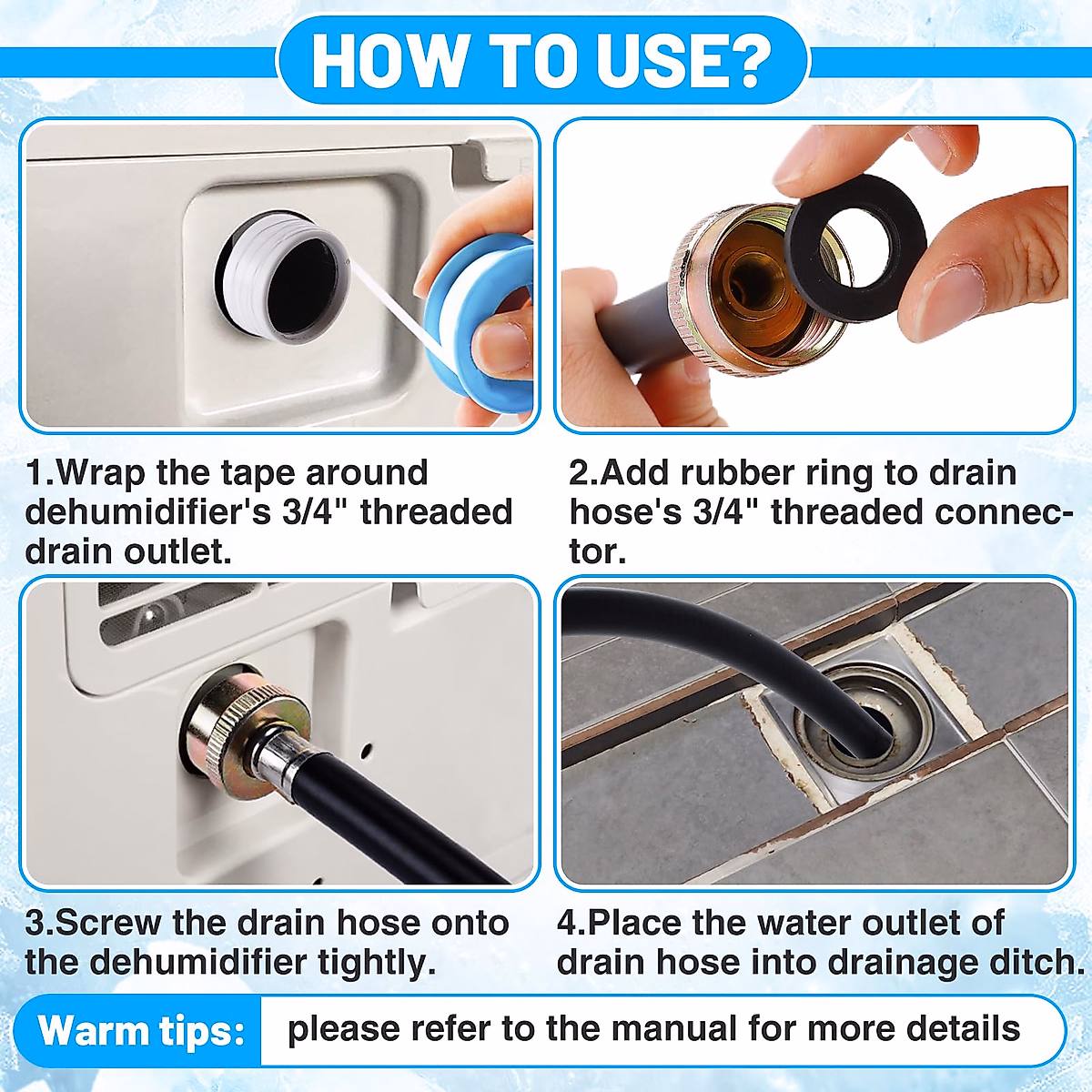 HOW TO USE?

1.Wrap the tape around dehumidifier's 3/4" threaded drain outlet.

2.Add rubber ring to drain hose's 3/4" threaded connector.

3.Screw the drain hose onto the dehumidifier tightly.

4.Place the water outlet of drain hose into drainage ditch.

Warm tips: please refer to the manual for more details