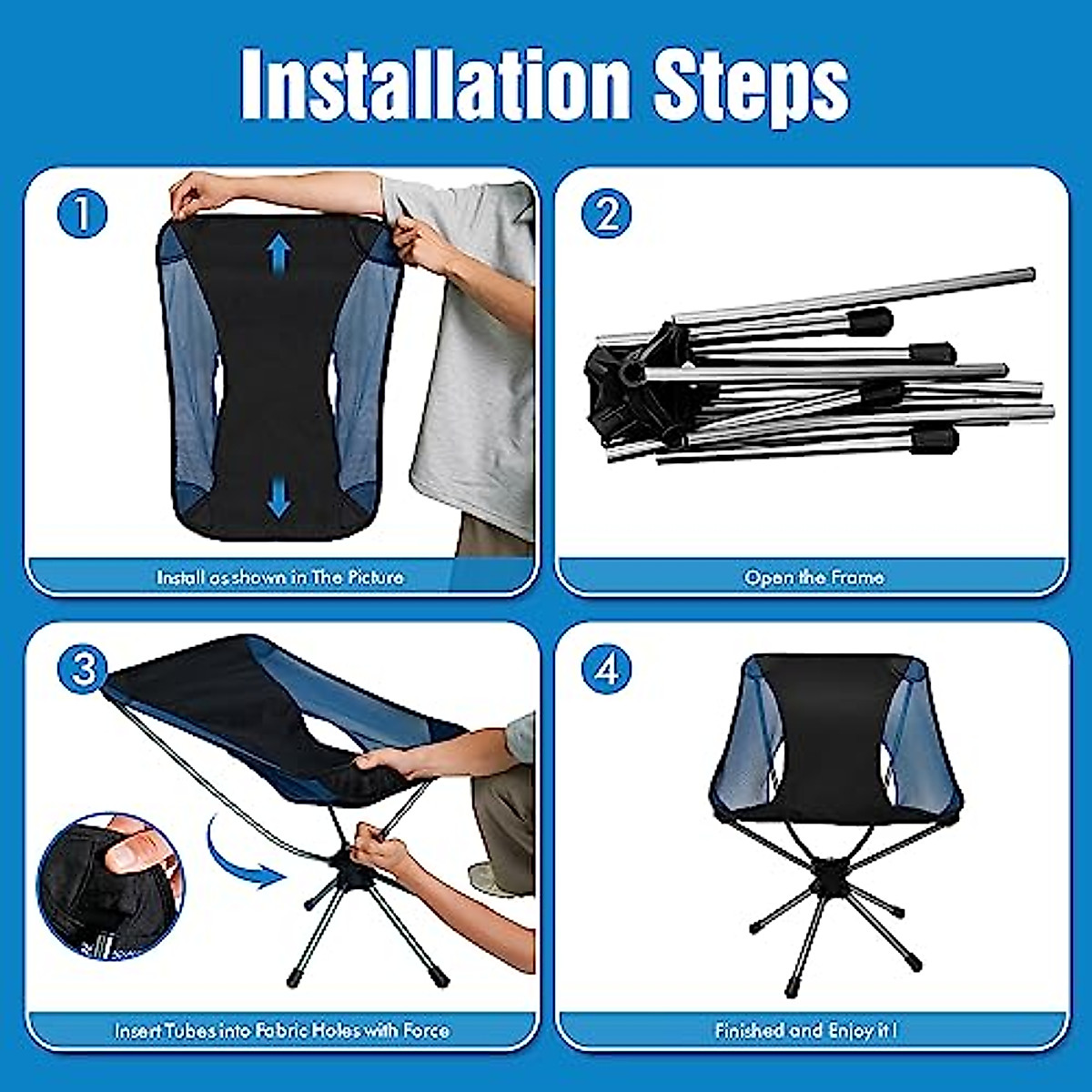 Installation Steps

1

Install as shown in The Picture

2

Open the Frame

3

Insert Tubes into Fabric Holes with Force

4

Finished and Enjoy it !