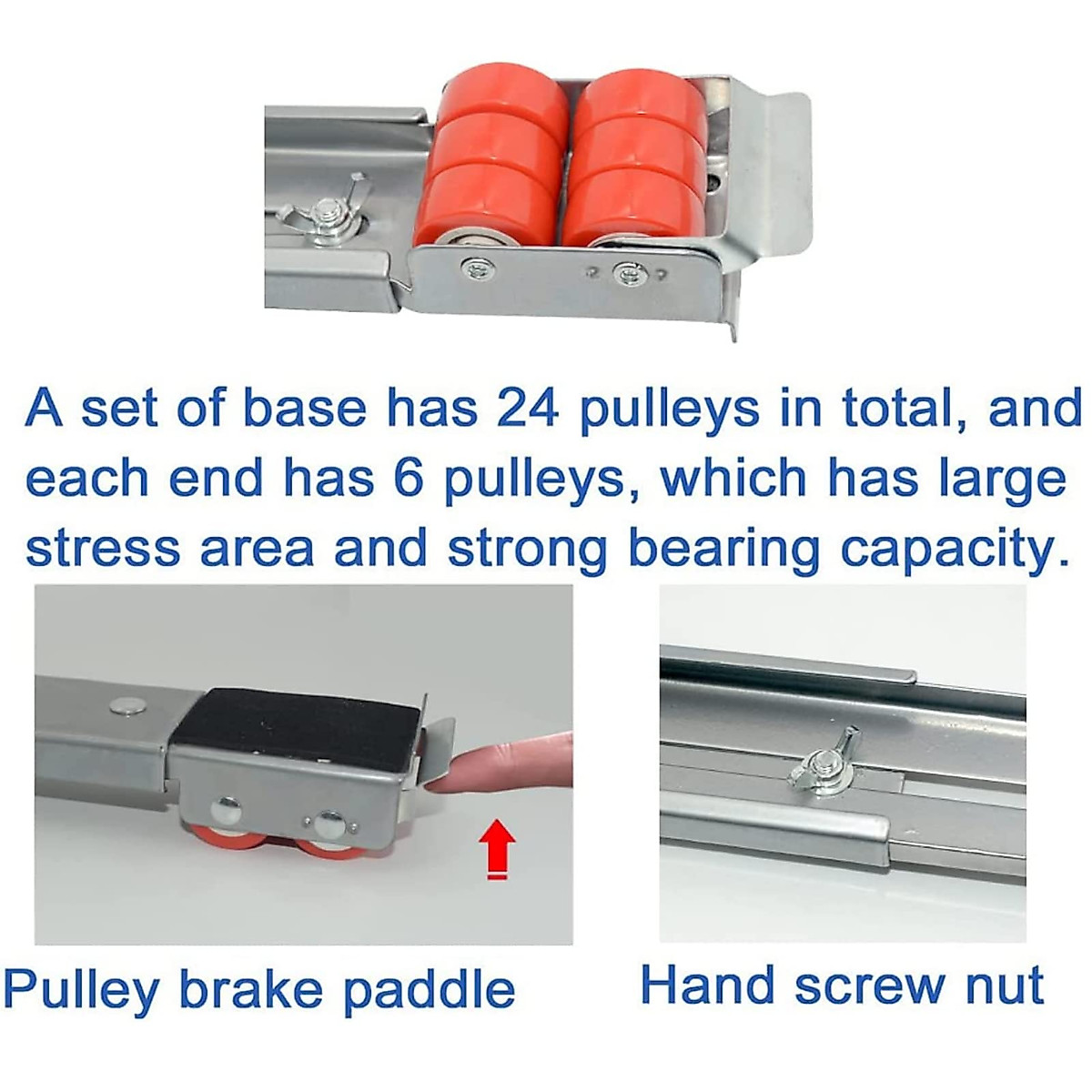 A set of base has 24 pulleys in total, and each end has 6 pulleys, which has large stress area and strong bearing capacity.

Pulley brake paddle

Hand screw nut