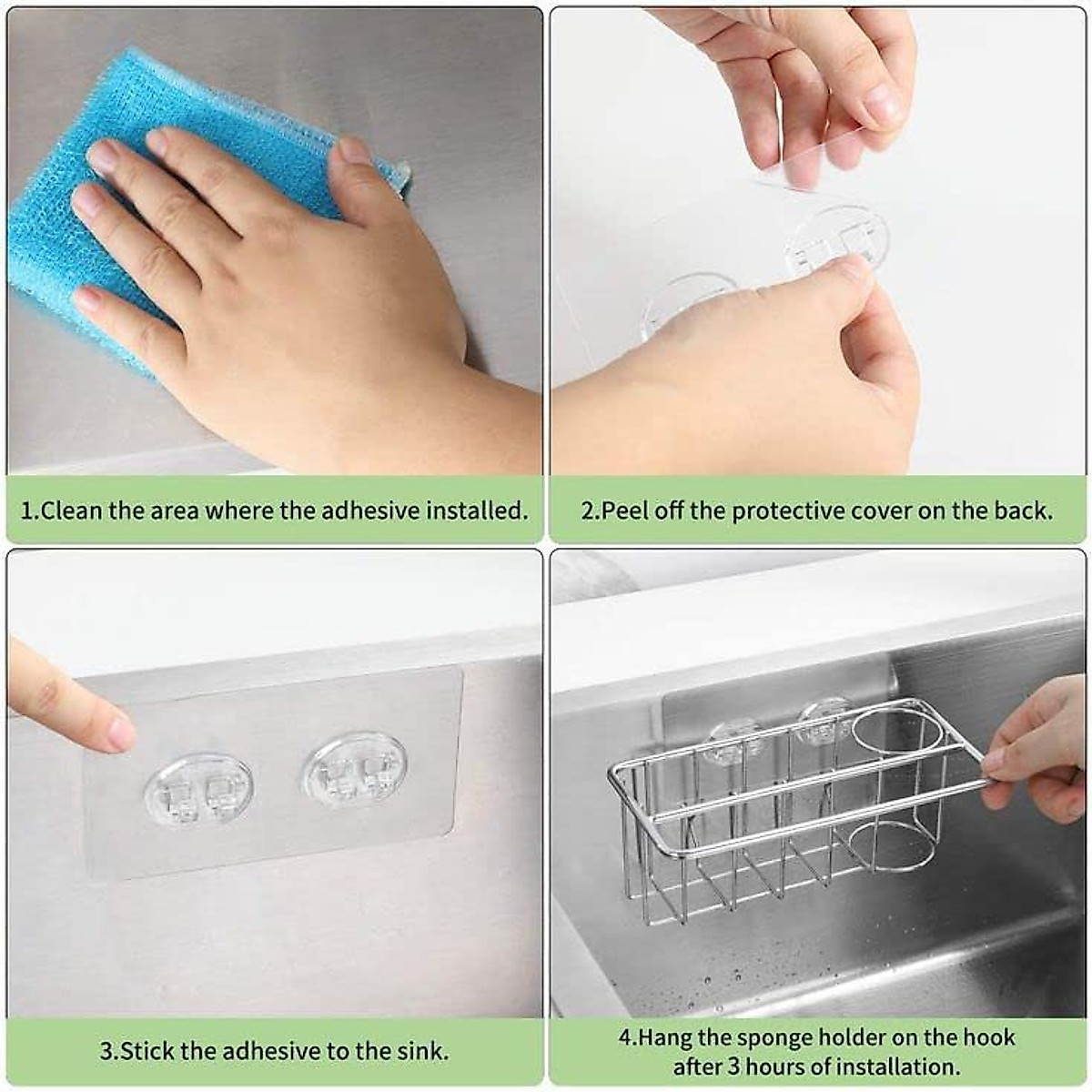 1.Clean the area where the adhesive installed.

2.Peel off the protective cover on the back.

3.Stick the adhesive to the sink.

4.Hang the sponge holder on the hook after 3 hours of installation.