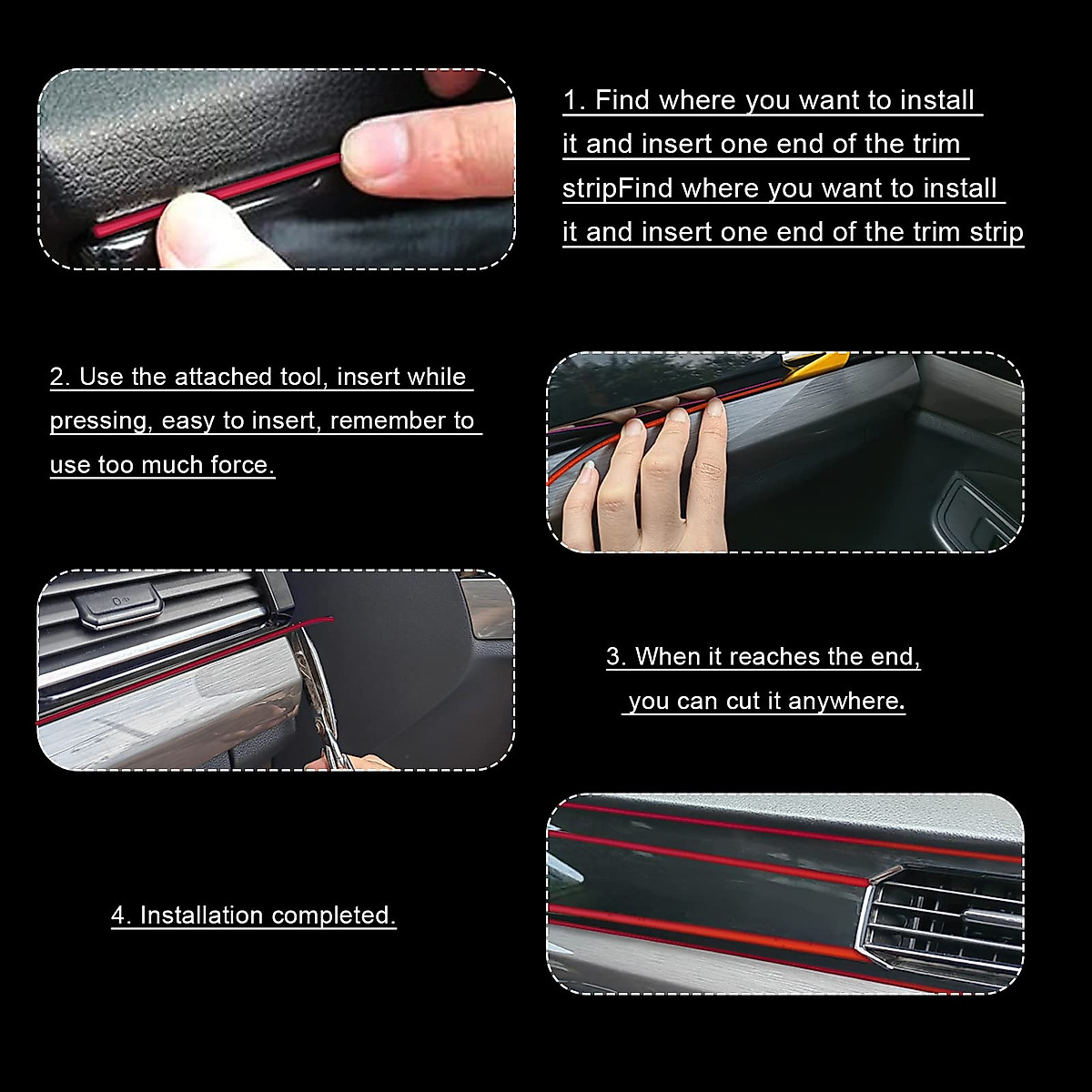 1. Find where you want to install it and insert one end of the trim stripFind where you want to install it and insert one end of the trim strip

2. Use the attached tool, insert while pressing, easy to insert, remember to use too much force.

3. When it reaches the end, you can cut it anywhere.

4. Installation completed.