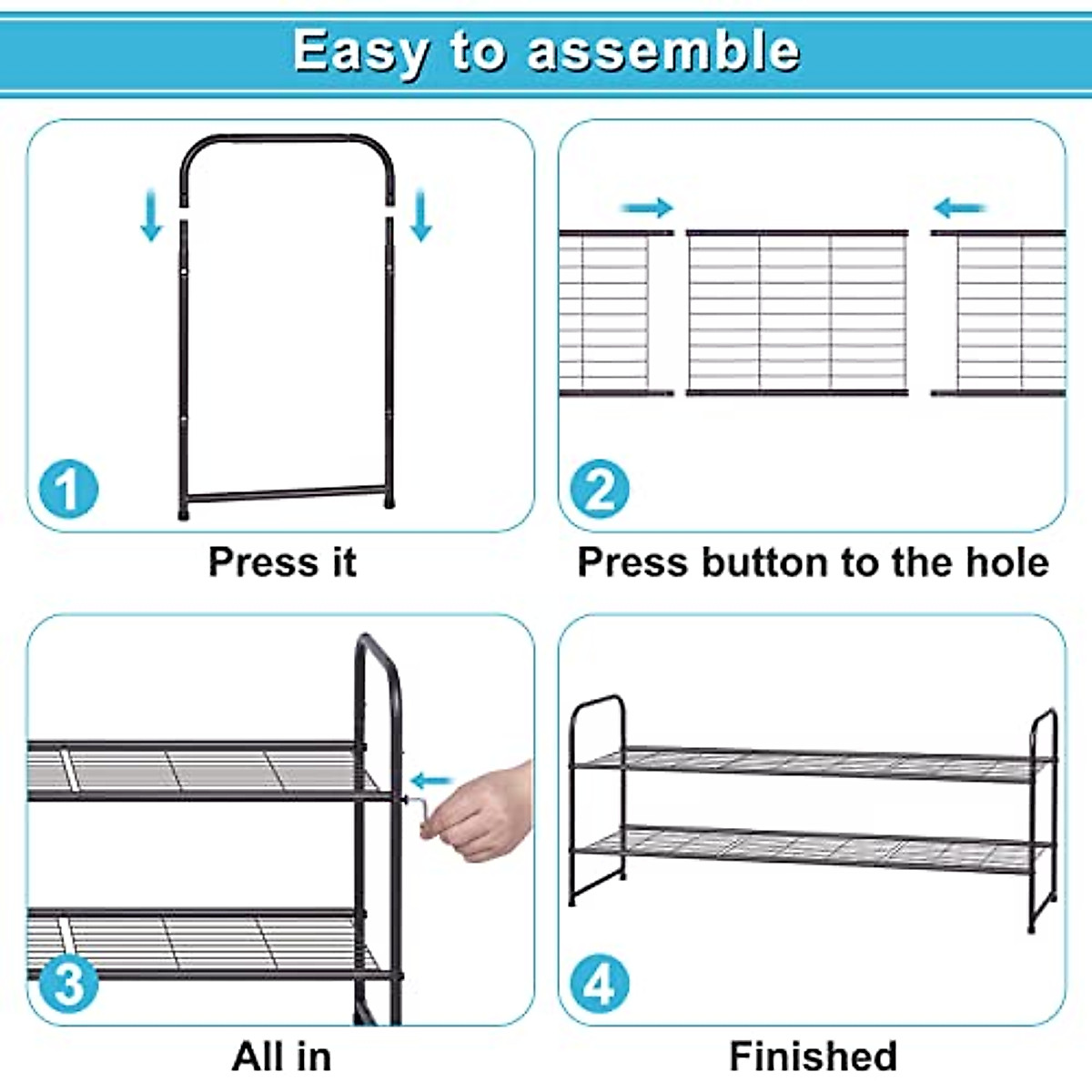 Easy to assemble

1
Press it

2
Press button to the hole

3
All in

4
Finished