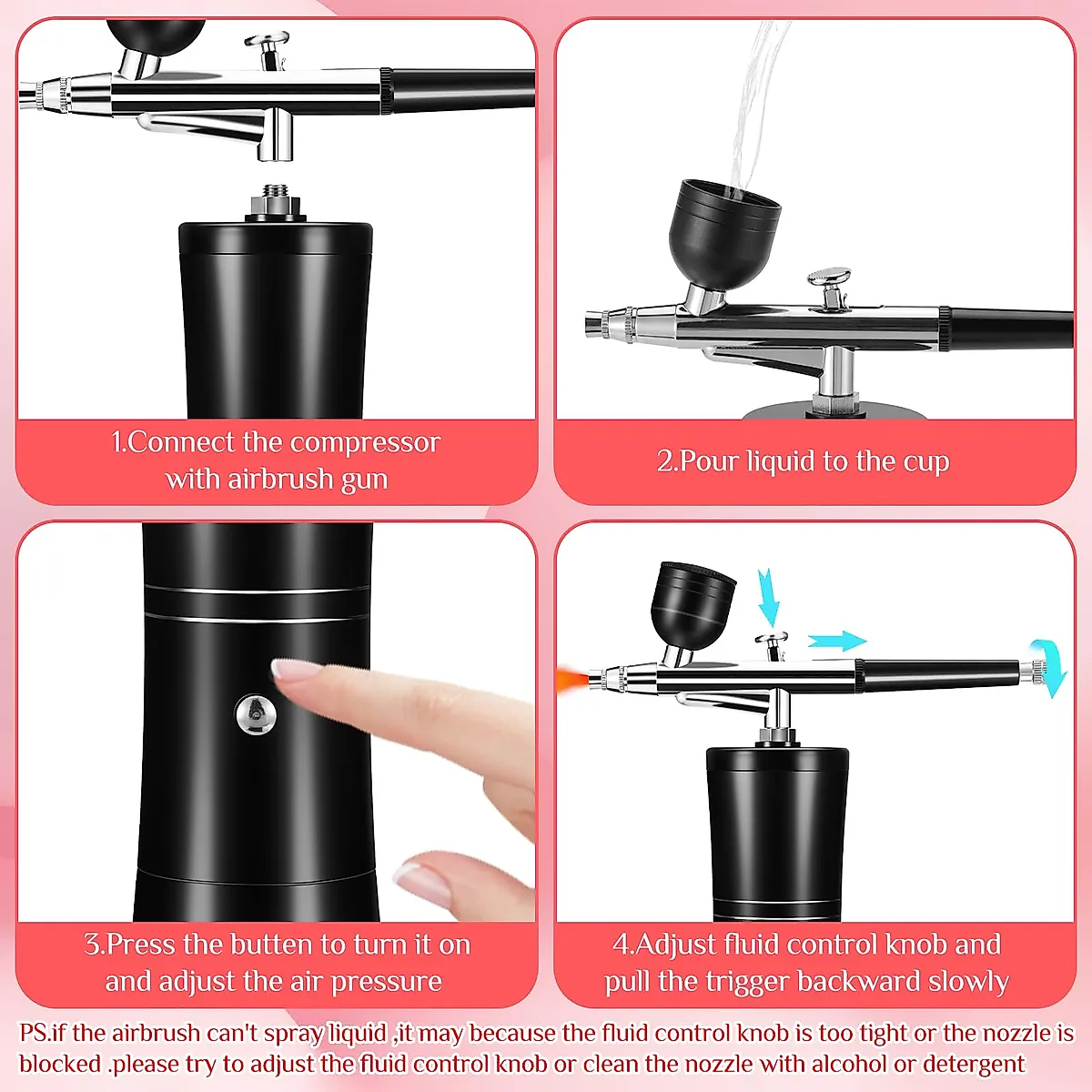 1.Connect the compressor with airbrush gun

2.Pour liquid to the cup

3.Press the butten to turn it on and adjust the air pressure

4.Adjust fluid control knob and pull the trigger backward slowly

PS.if the airbrush can't spray liquid ,it may because the fluid control knob is too tight or the nozzle is blocked .please try to adjust the fluid control knob or clean the nozzle with alcohol or detergent