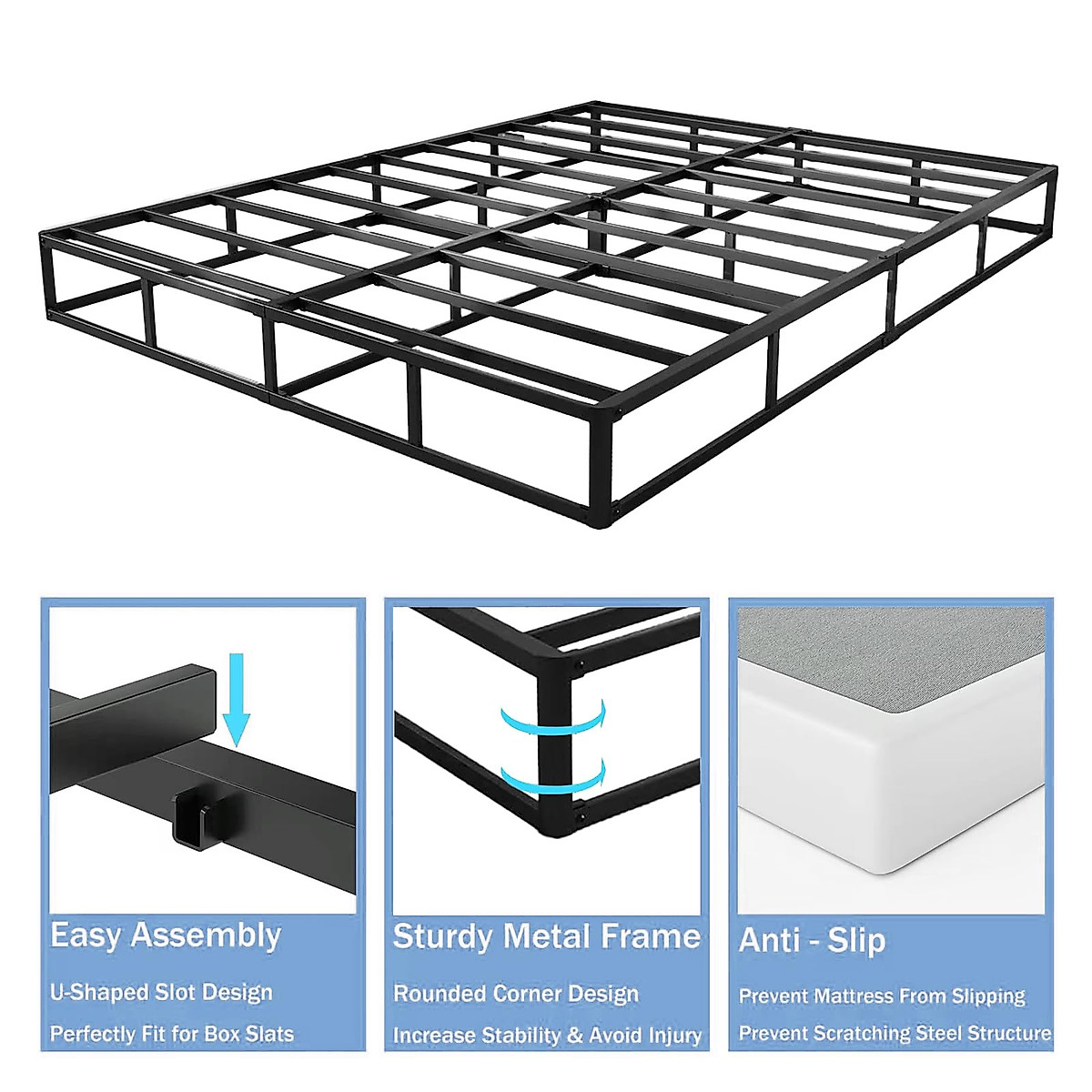 Easy Assembly

U-Shaped Slot Design

Perfectly Fit for Box Slats

Sturdy Metal Frame

Rounded Corner Design

Increase Stability & Avoid Injury

Anti - Slip

Prevent Mattress From Slipping

Prevent Scratching Steel Structure