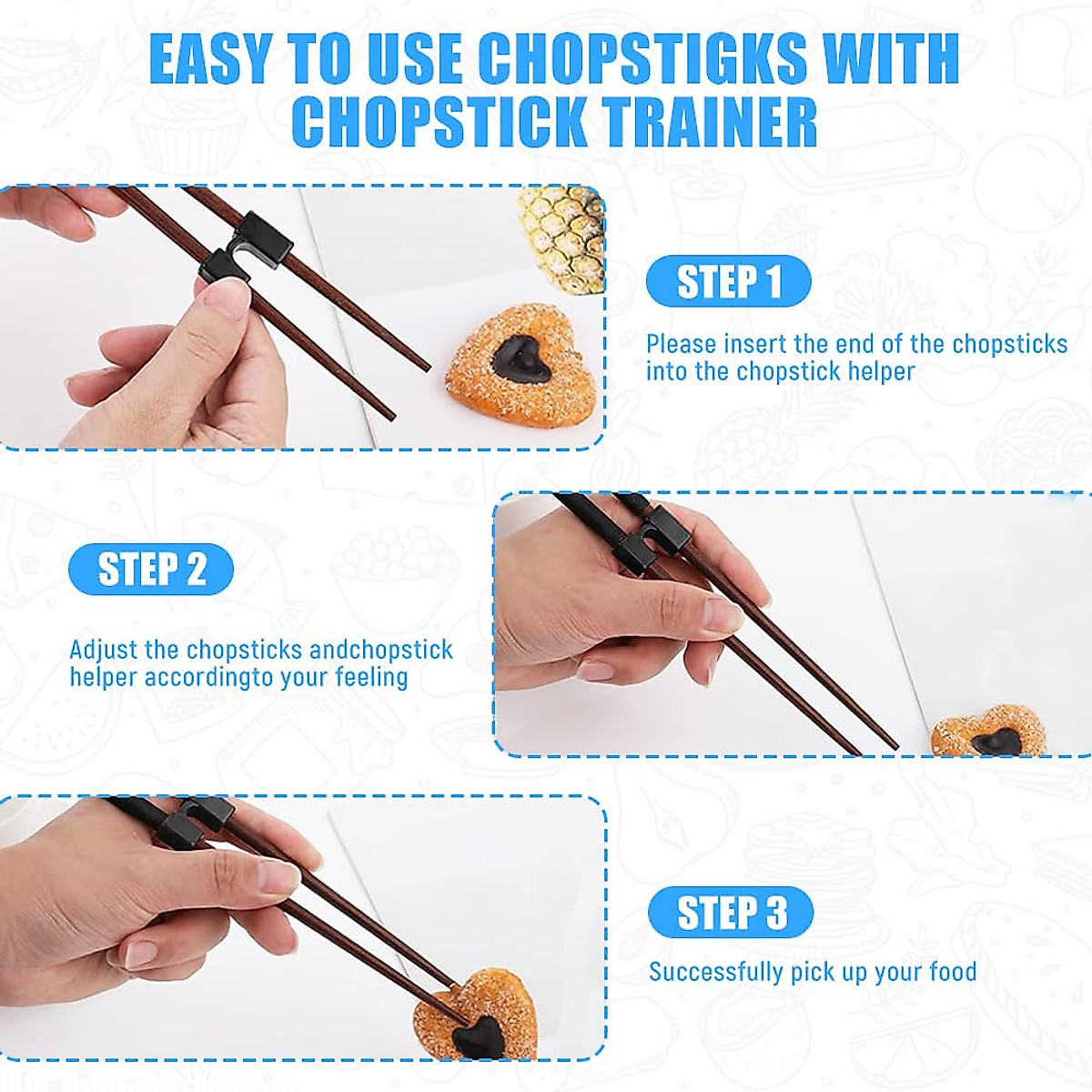 EASY TO USE CHOPSTIGKS WITH CHOPSTICK TRAINER

STEP 1

Please insert the end of the chopsticks into the chopstick helper

STEP 2

Adjust the chopsticks andchopstick helper accordingto your feeling

STEP 3

Successfully pick up your food