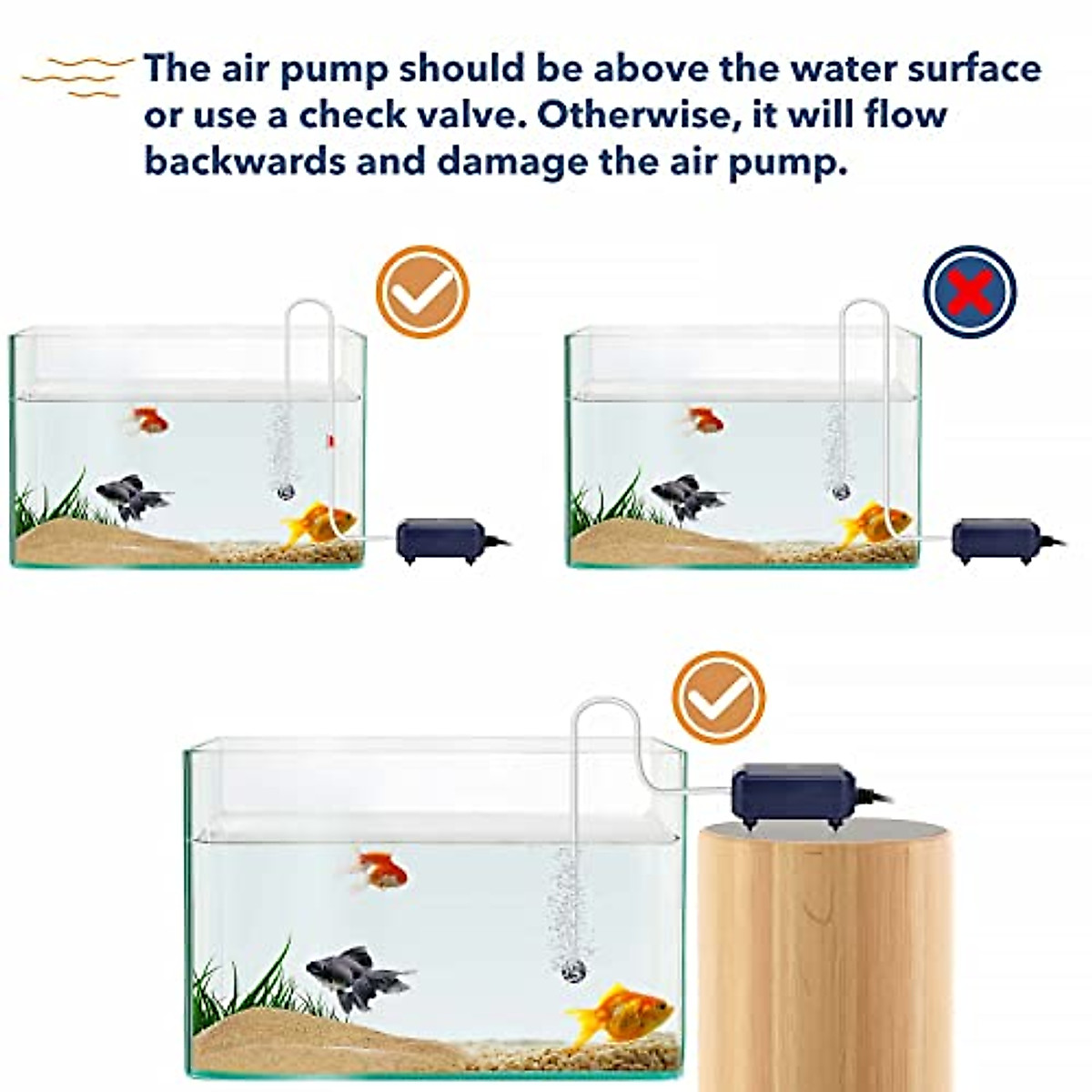 The air pump should be above the water surface or use a check valve. Otherwise, it will flow backwards and damage the air pump.