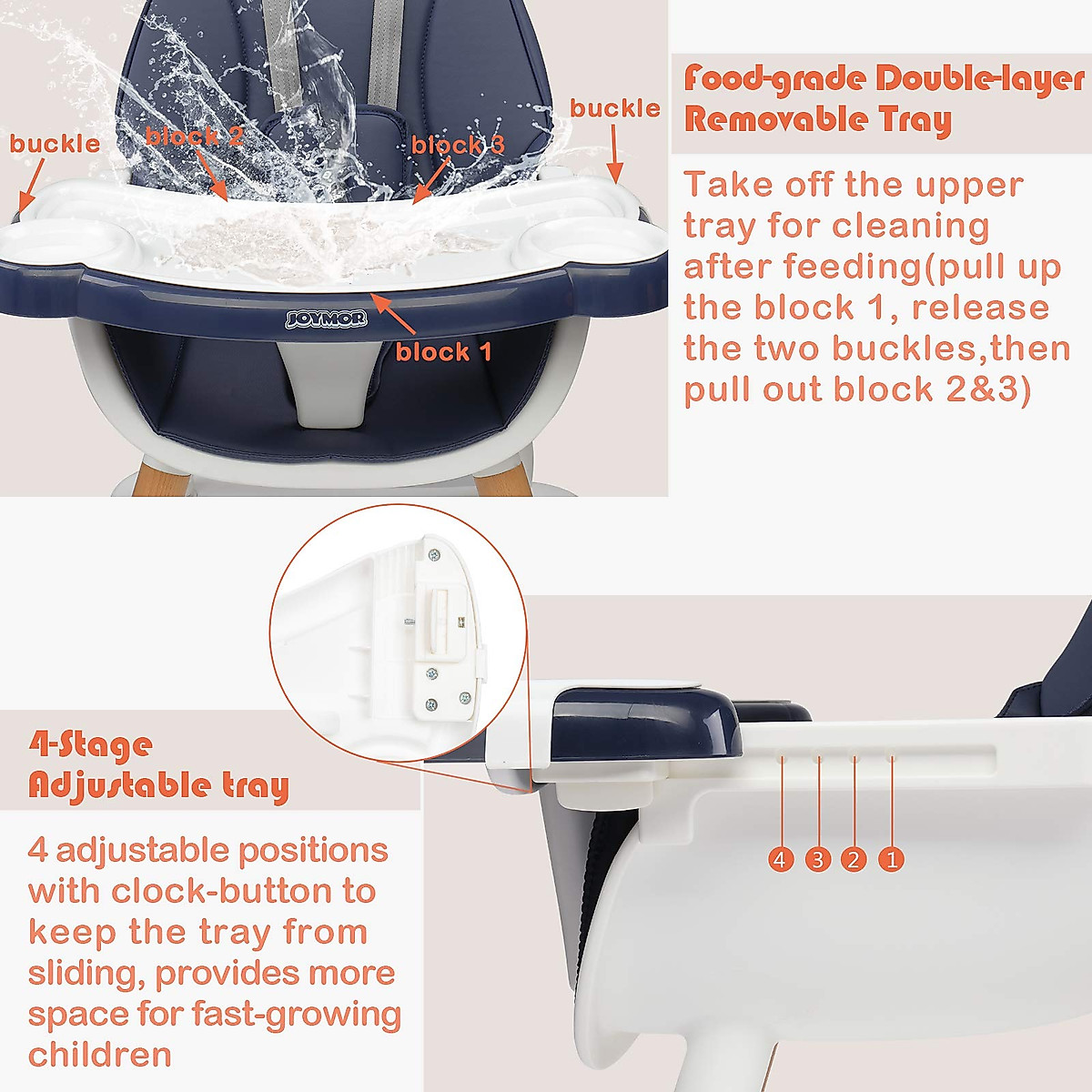 buckle

block 2

block 3

buckle

JOYMOR

block 1

Food-grade Double-layer Removable Tray

Take off the upper tray for cleaning after feeding(pull up the block 1, release the two buckles,then pull out block 2&3)

4-Stage Adjustable tray

4 adjustable positions with clock-button to keep the tray from sliding, provides more space for fast-growing children

4 3 2 1