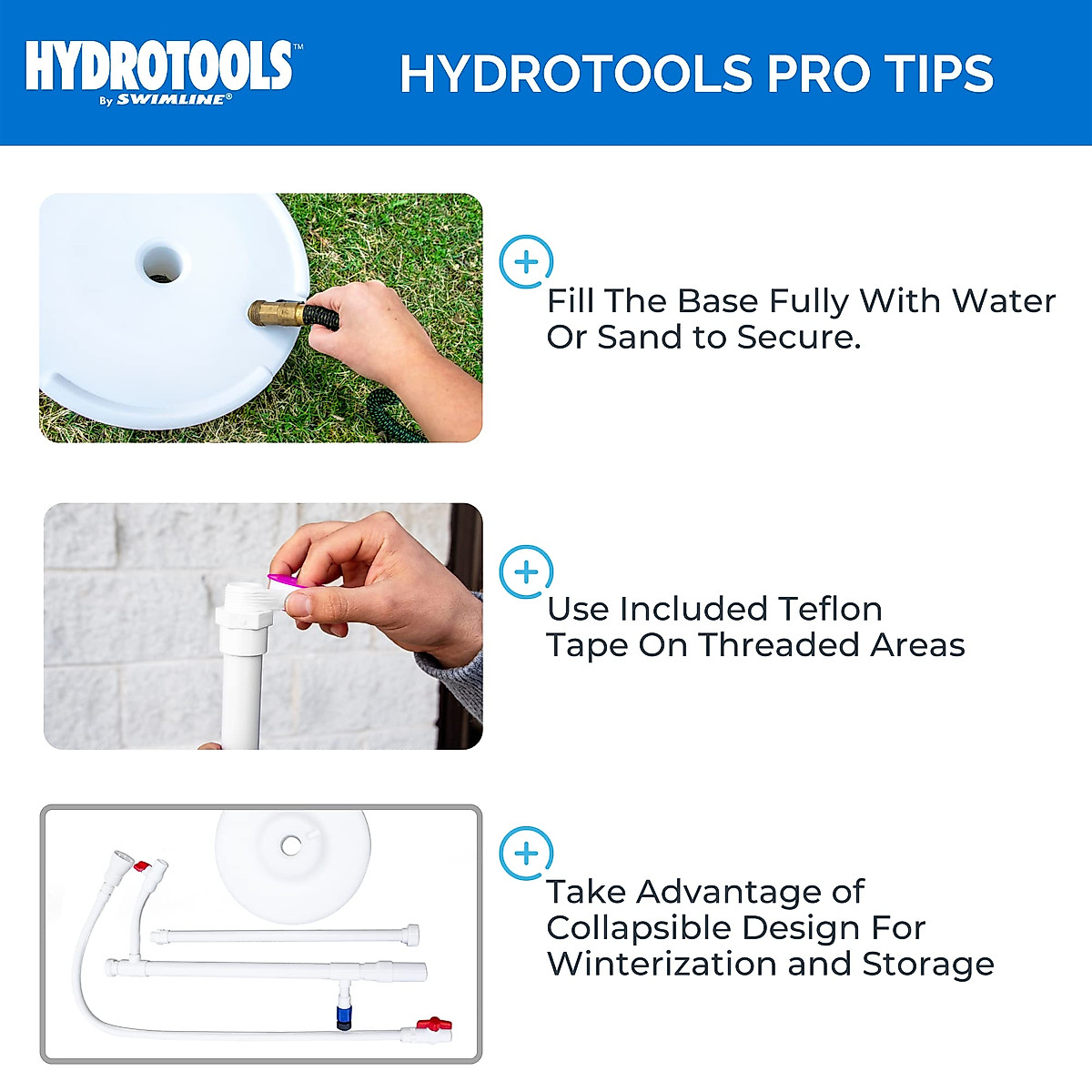 HYDROTOOLS™
By SWIMLINE®

HYDROTOOLS PRO TIPS

Fill The Base Fully With Water Or Sand to Secure.

Use Included Teflon Tape On Threaded Areas

Take Advantage of Collapsible Design For Winterization and Storage