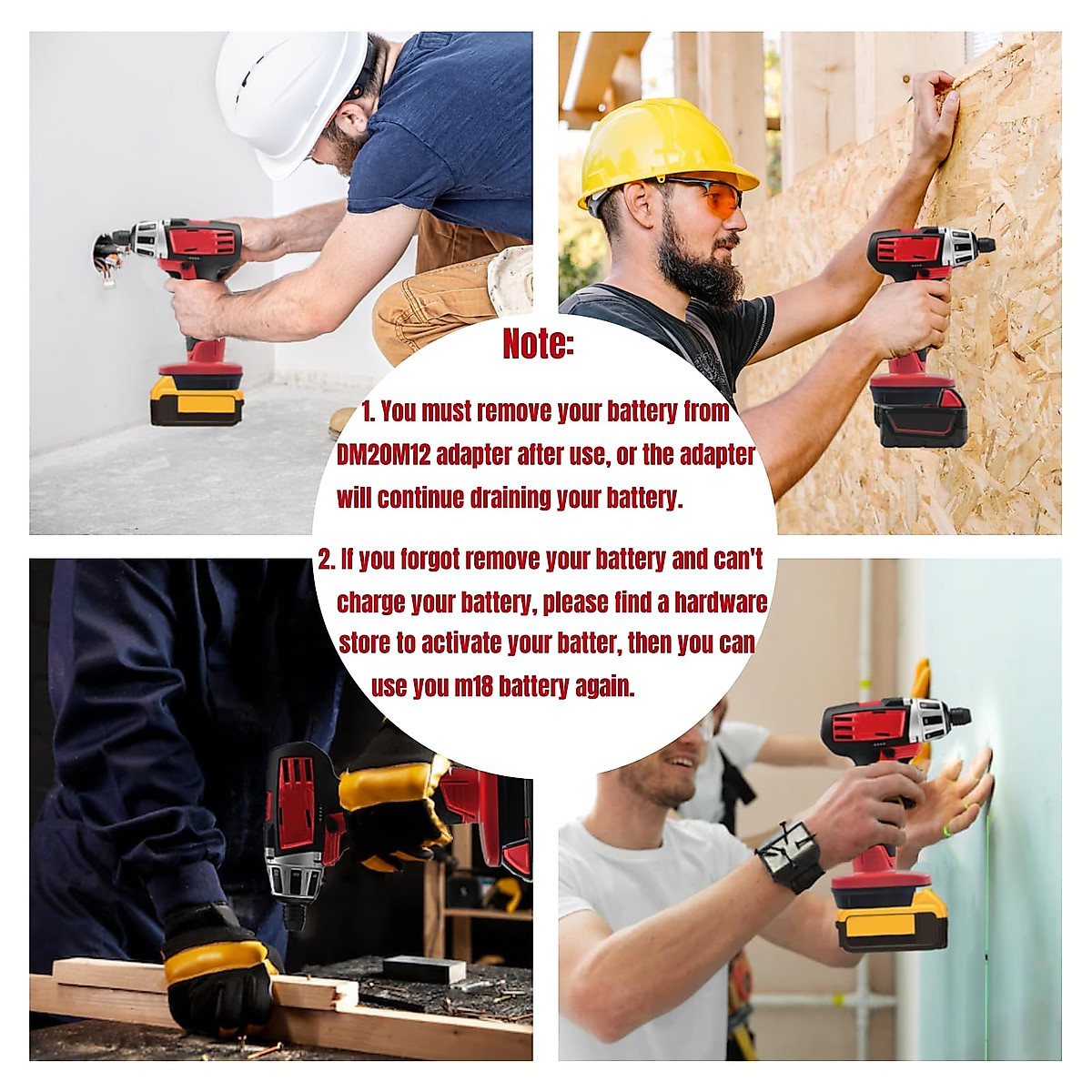 Note:

1. You must remove your battery from DM20M12 adapter after use, or the adapter will continue draining your battery.

2. If you forgot remove your battery and can't charge your battery, please find a hardware store to activate your batter, then you can use you m18 battery again.