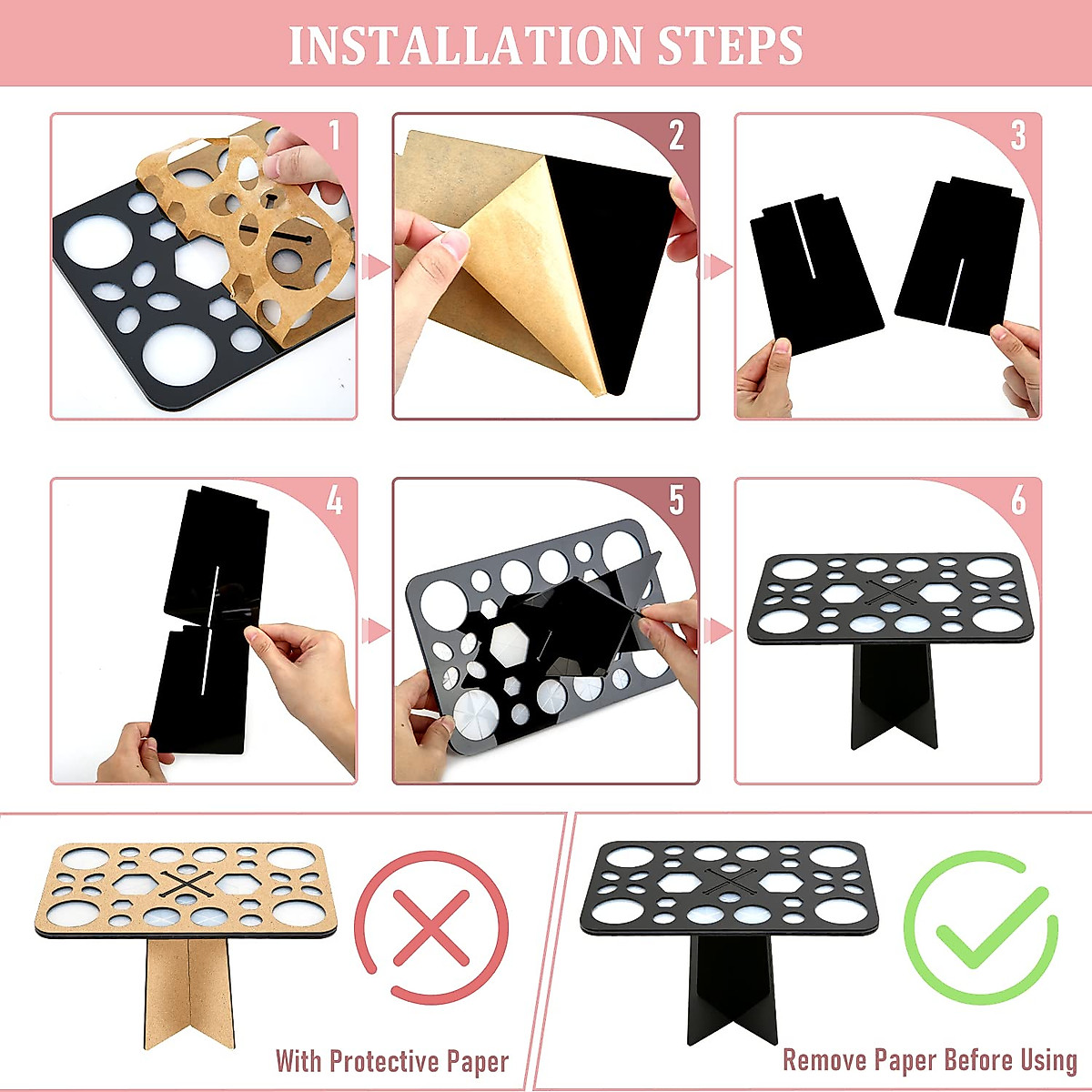 INSTALLATION STEPS

1

2

3

4

5

6

With Protective Paper

Remove Paper Before Using