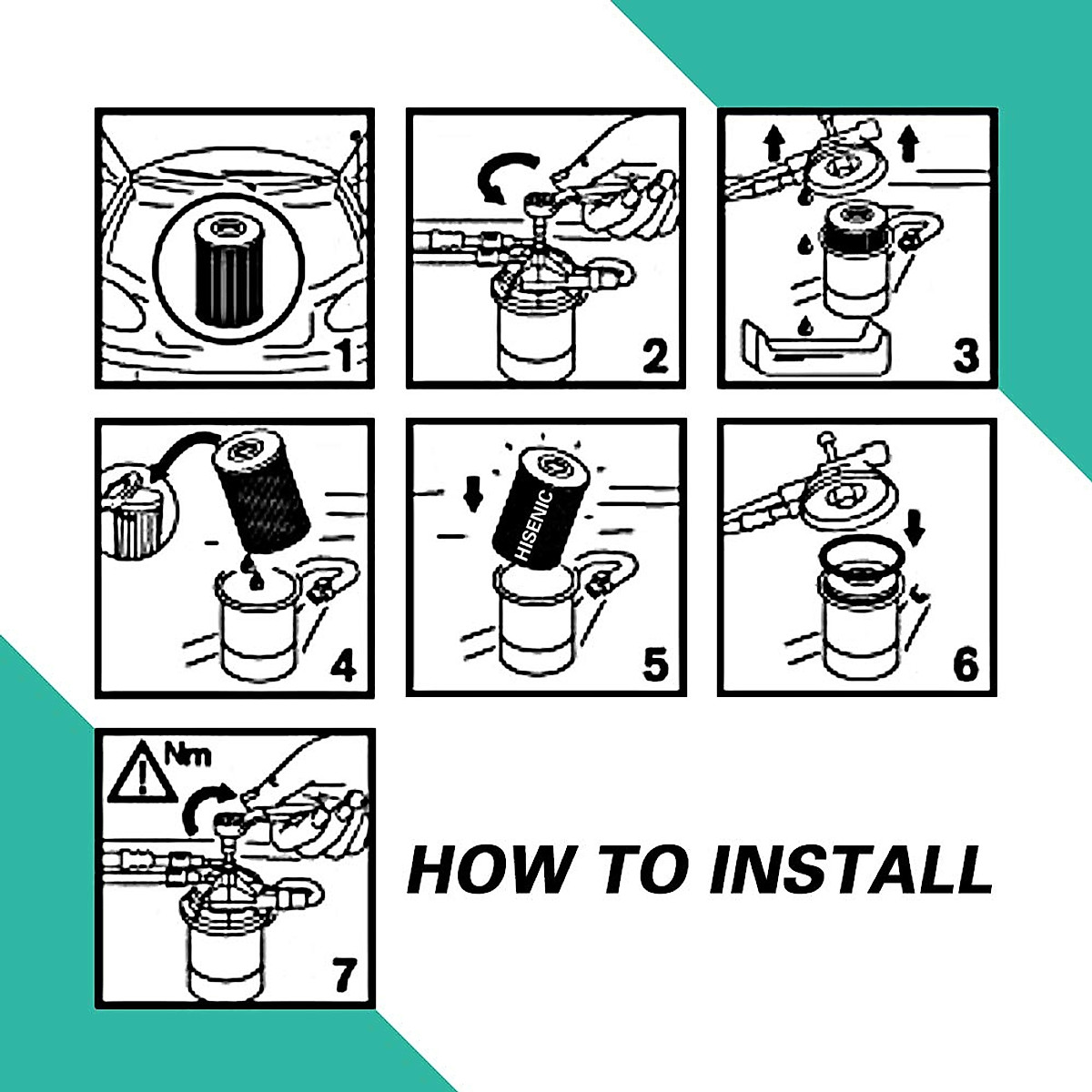 1

2

3

4

HISENIC

5

6

Nm

7

HOW TO INSTALL