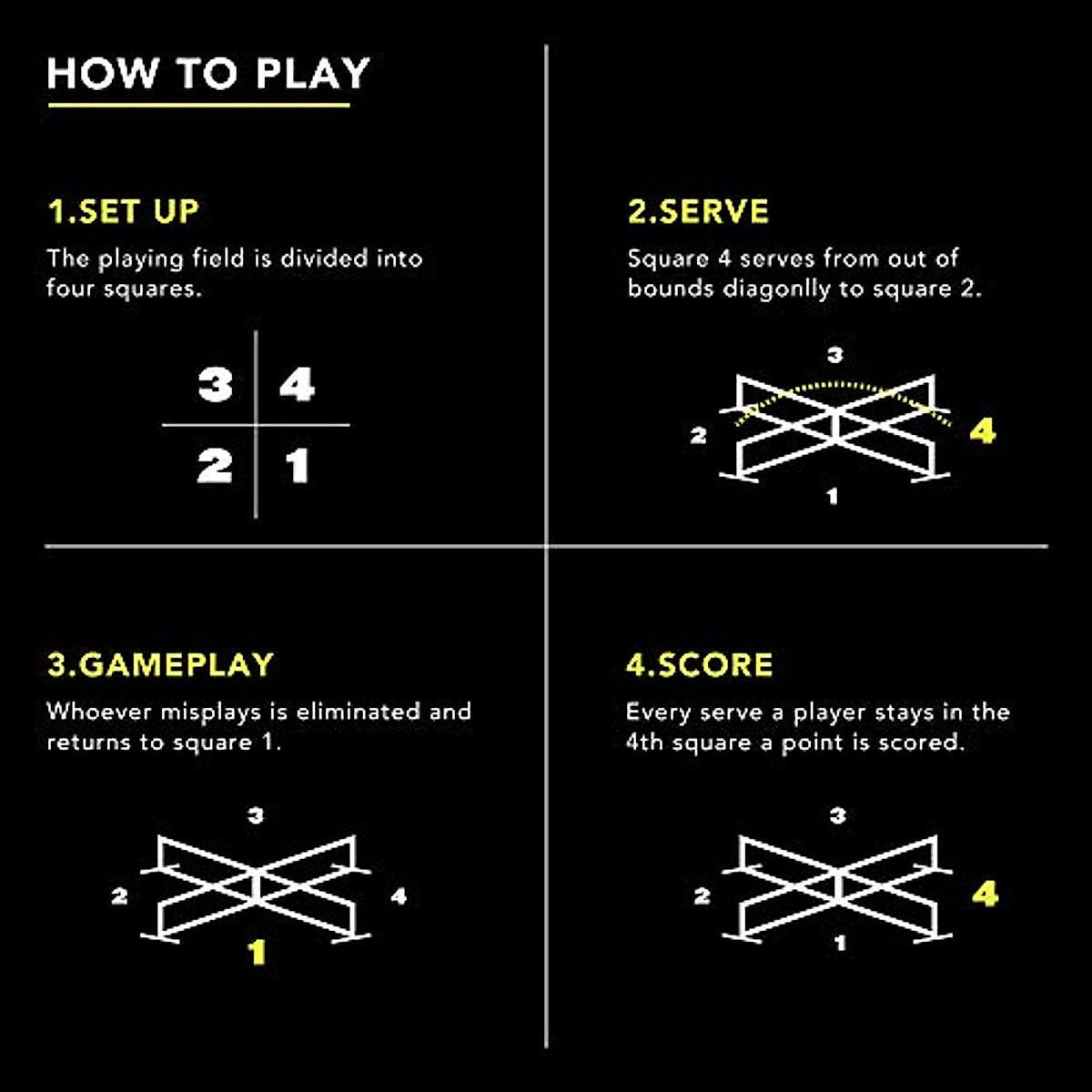 HOW TO PLAY

1.SET UP

The playing field is divided into four squares.

| 3 | 4 |
|---|---|
| 2 | 1 |

2.SERVE

Square 4 serves from out of bounds diagonlly to square 2.

3
2
4
1

3.GAMEPLAY

Whoever misplays is eliminated and returns to square 1.

3
2
4
1

4.SCORE

Every serve a player stays in the 4th square a point is scored.

3
2
4
1